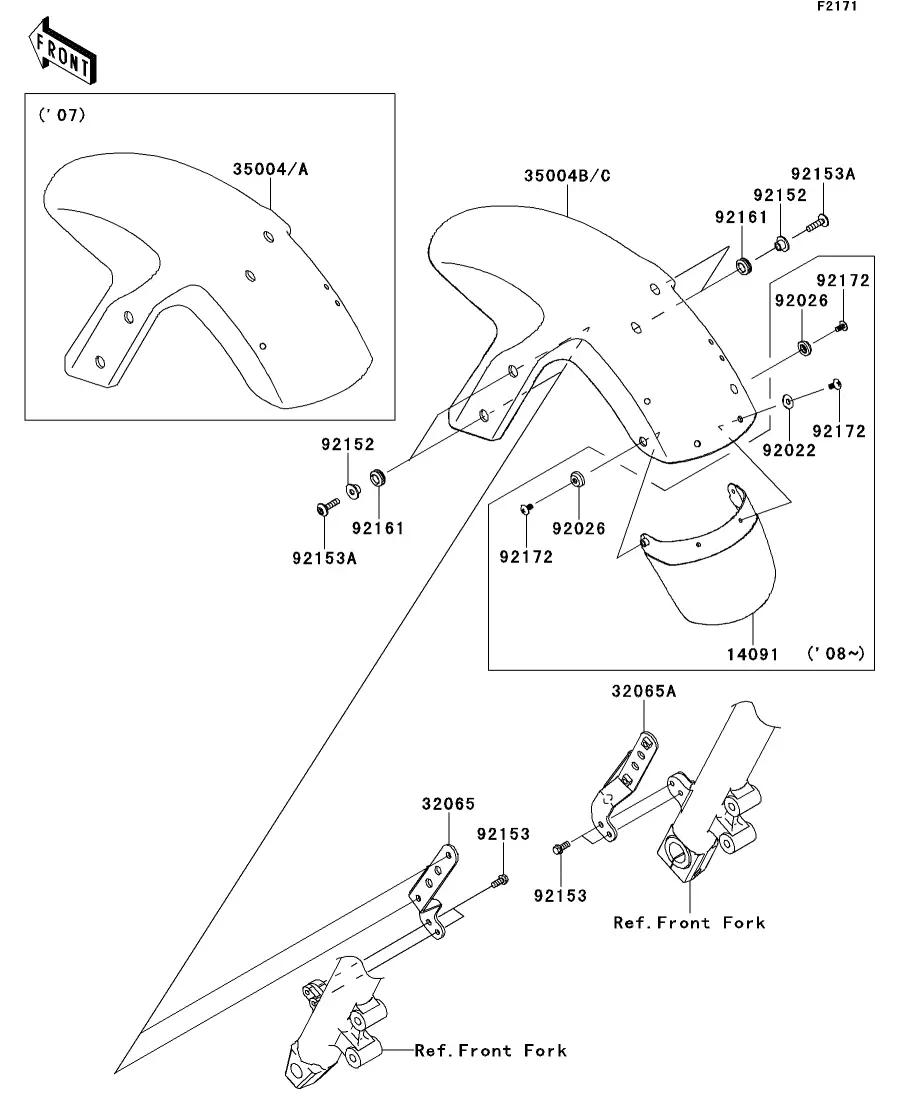 F2171

FRONT

('07)

35004/A

35004B/C

92153A

92152

92161

92172

92026

92172

92022

92152

92161

92153A

92172

92026

14091

('08~)

32065A

32065

92153

92153

Ref.Front Fork

Ref.Front Fork