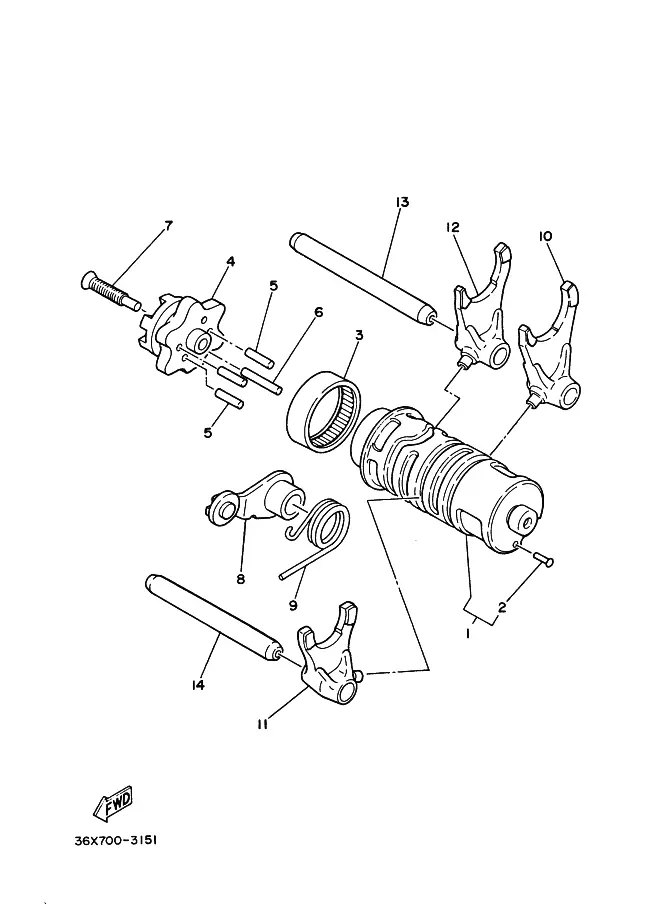 13
12
10
7
4
5
6
3
5
8
9
2
1
14
11
FWD
36X700-3151