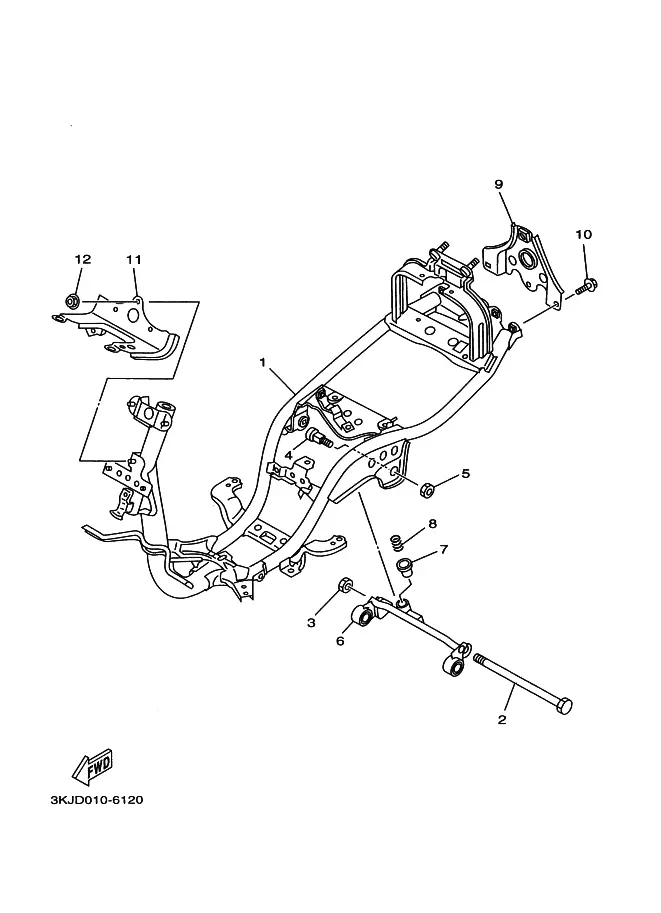 9
10
12
11
1
4
5
8
7
3
6
2
FWD
3KJD010-6120