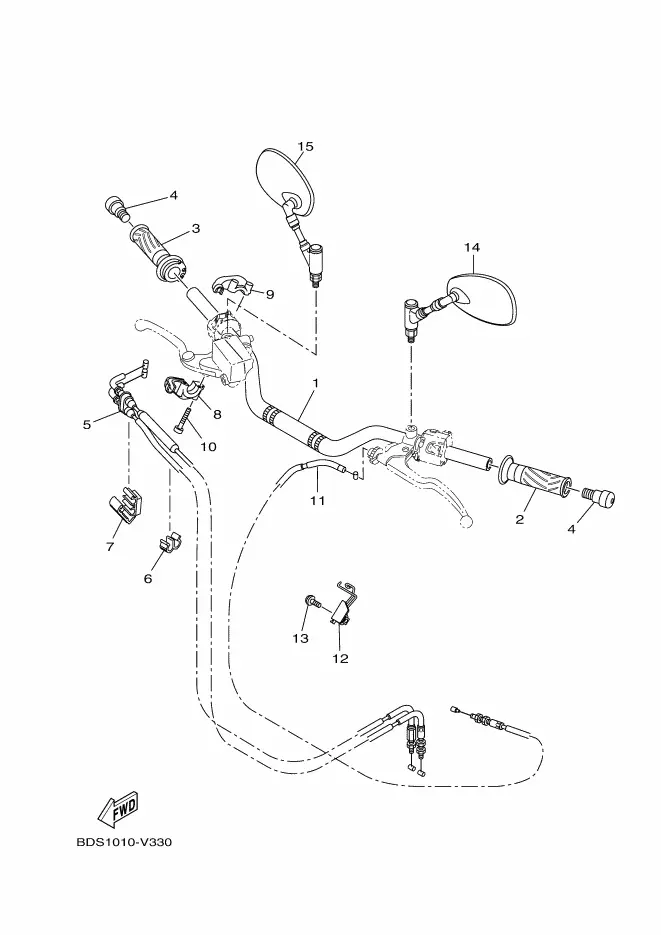 15
4
3
14
9
1
8
5
10
11
2
4
7
6
13
12
FWD
BDS1010-V330