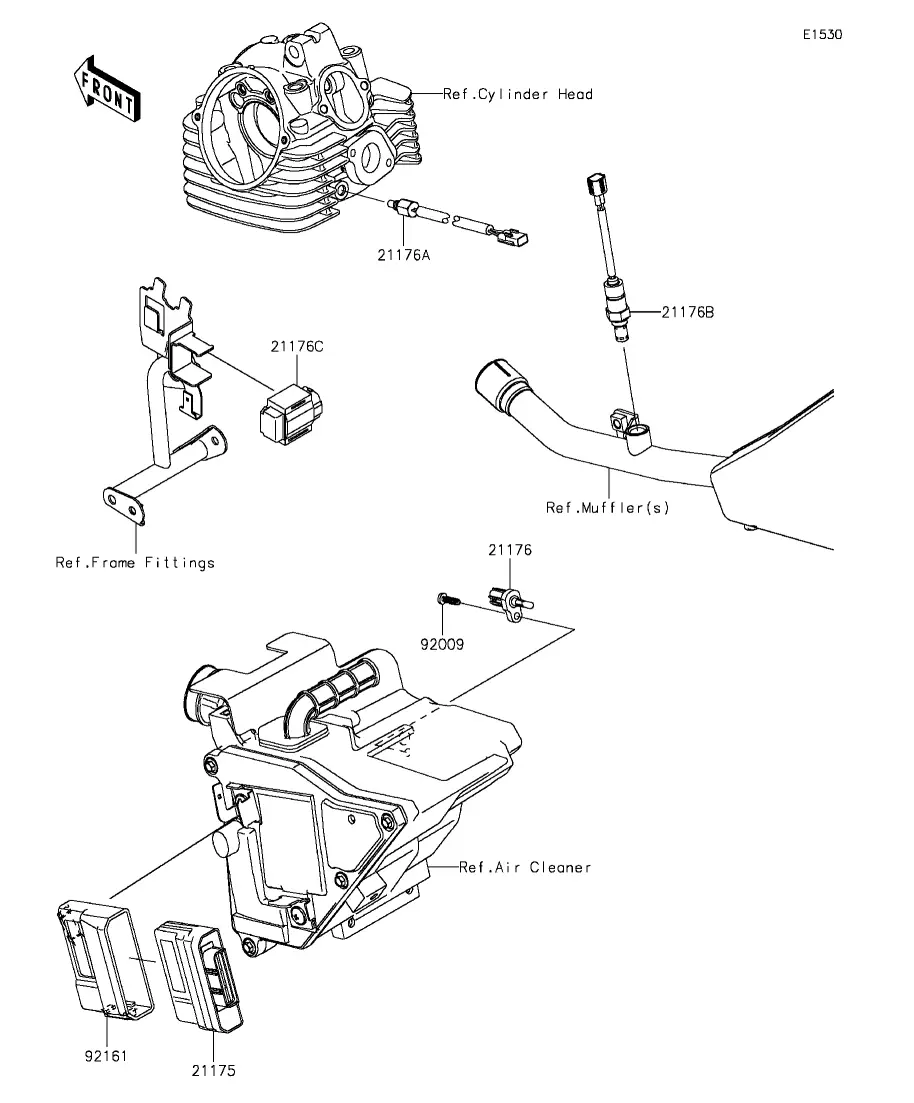 E1530

FRONT

Ref.Cylinder Head

21176A

21176B

21176C

Ref.Muffler(s)

Ref.Frame Fittings

21176

92009

Ref.Air Cleaner

92161

21175