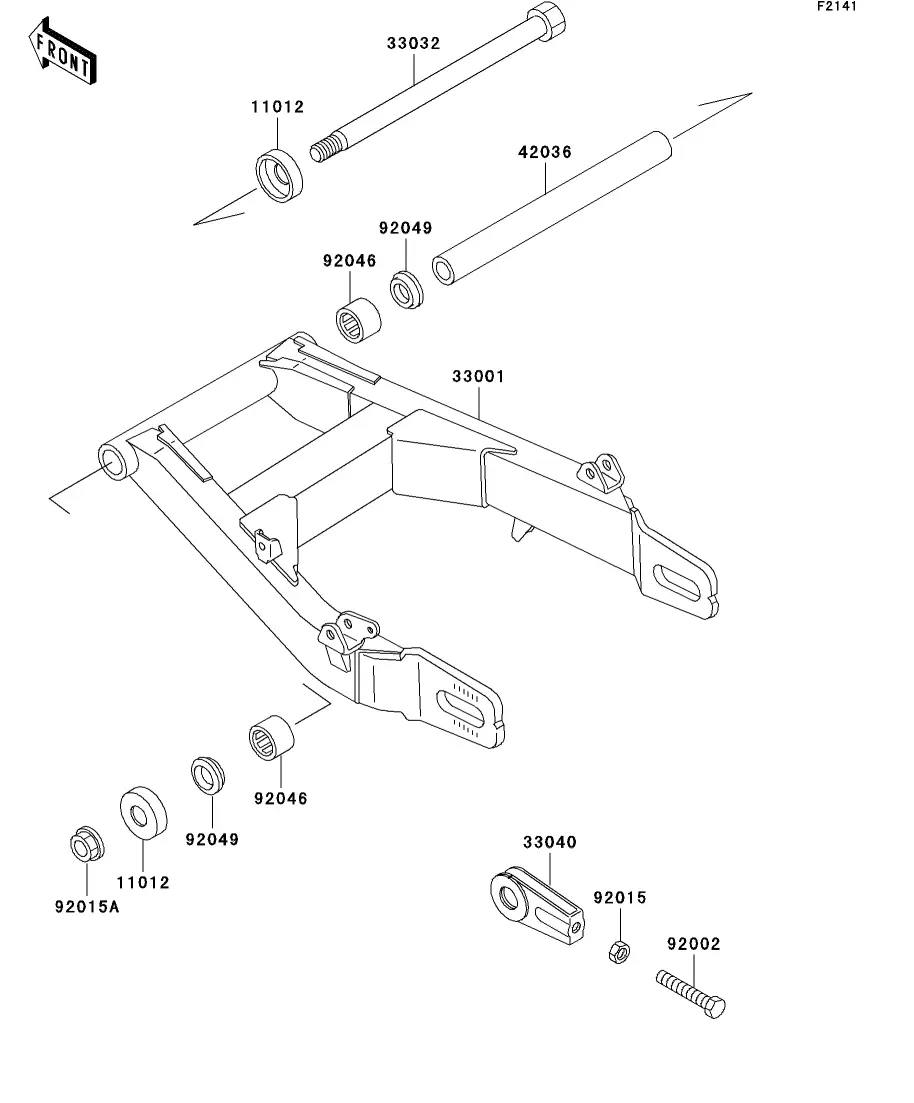 F2141

FRONT

33032

11012

42036

92049

92046

33001

92046

92049

11012

92015A

33040

92015

92002