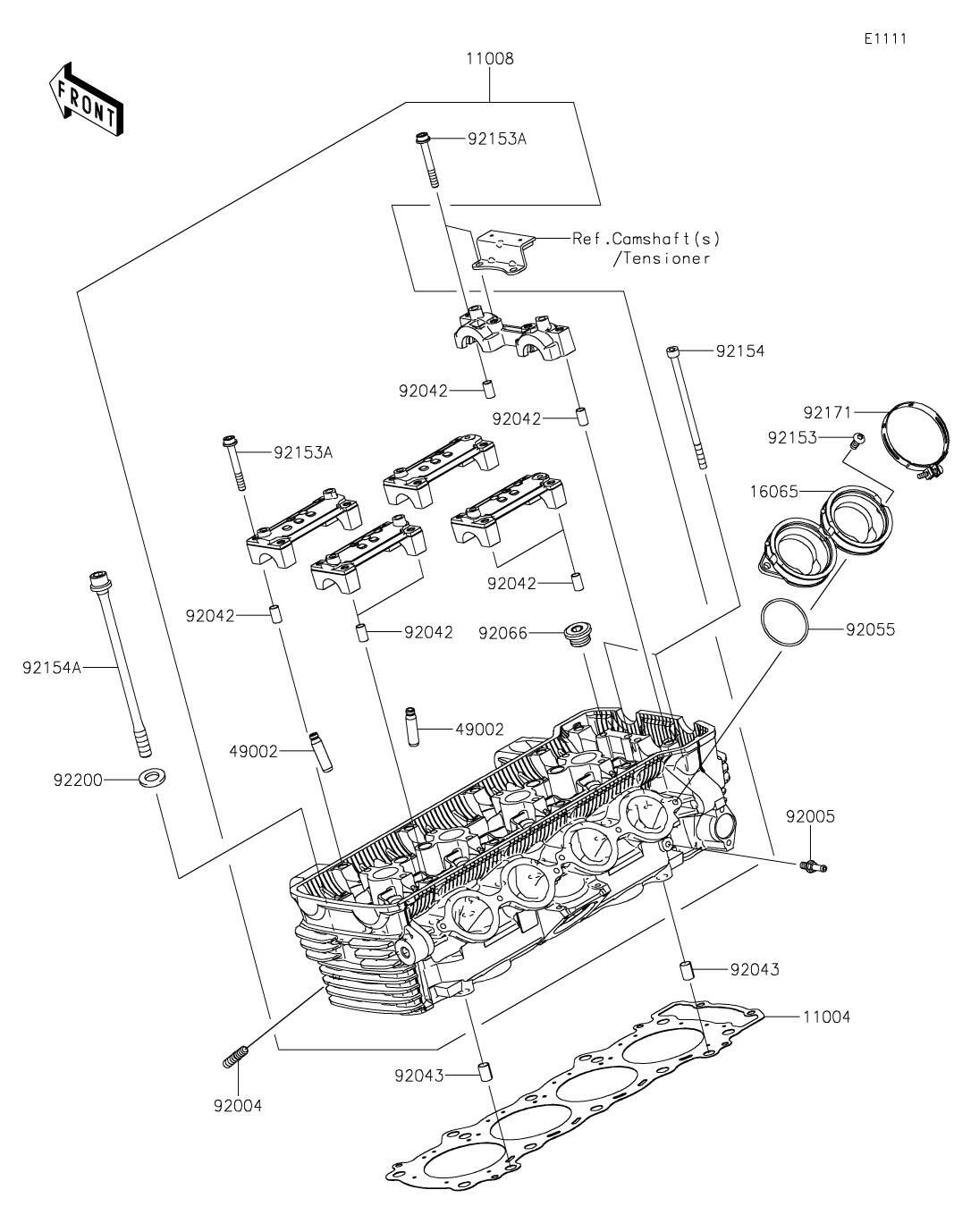 E1111

FRONT

11008

92153A

Ref.Camshaft(s) /Tensioner

92154

92042

92042

92171

92153

92153A

16065

92042

92042

92042

92066

92055

92154A

49002

49002

92200

92005

92043

11004

92043

92004