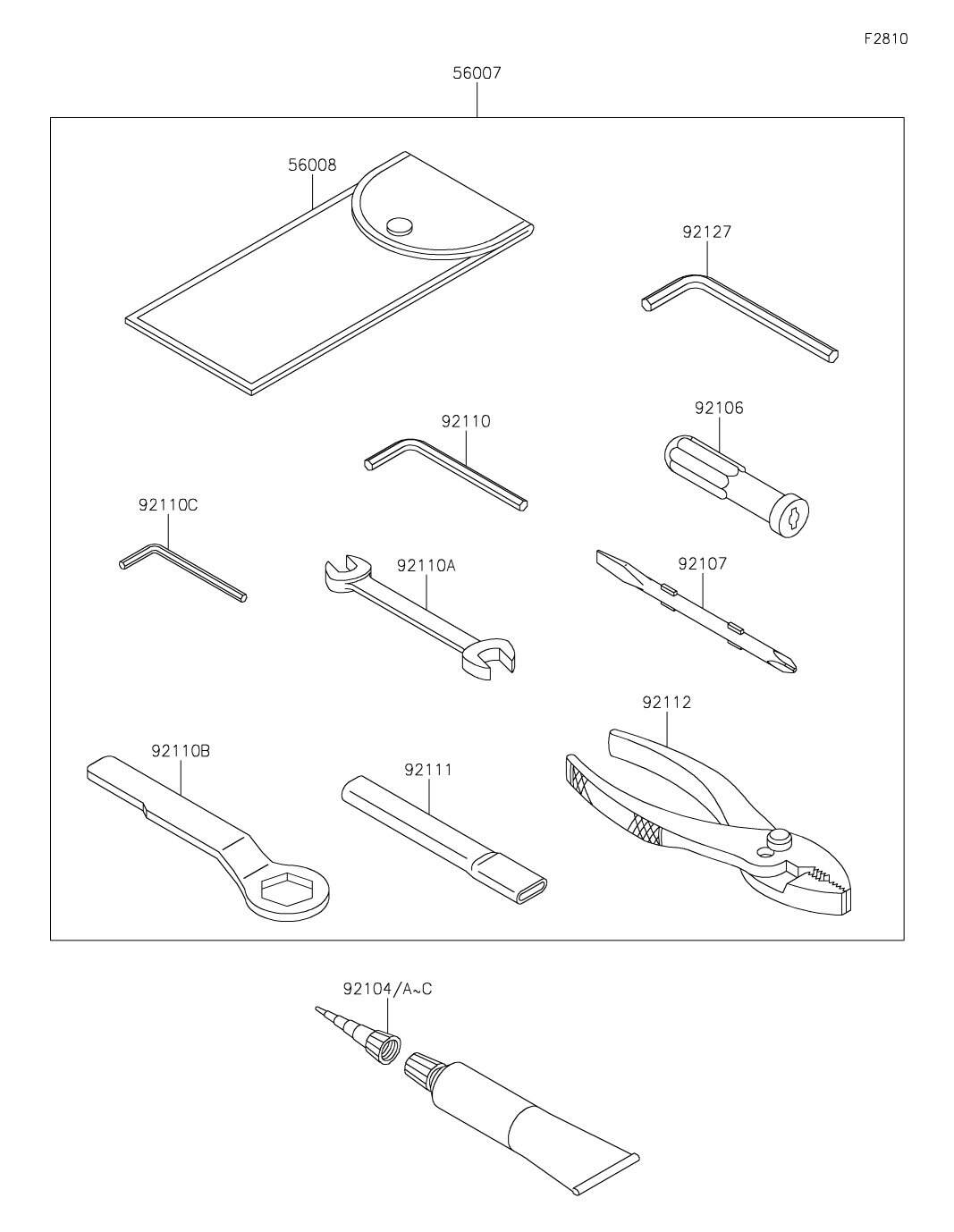 F2810

56007

56008

92127

92110

92106

92110C

92110A

92107

92112

92110B

92111

92104/A~C