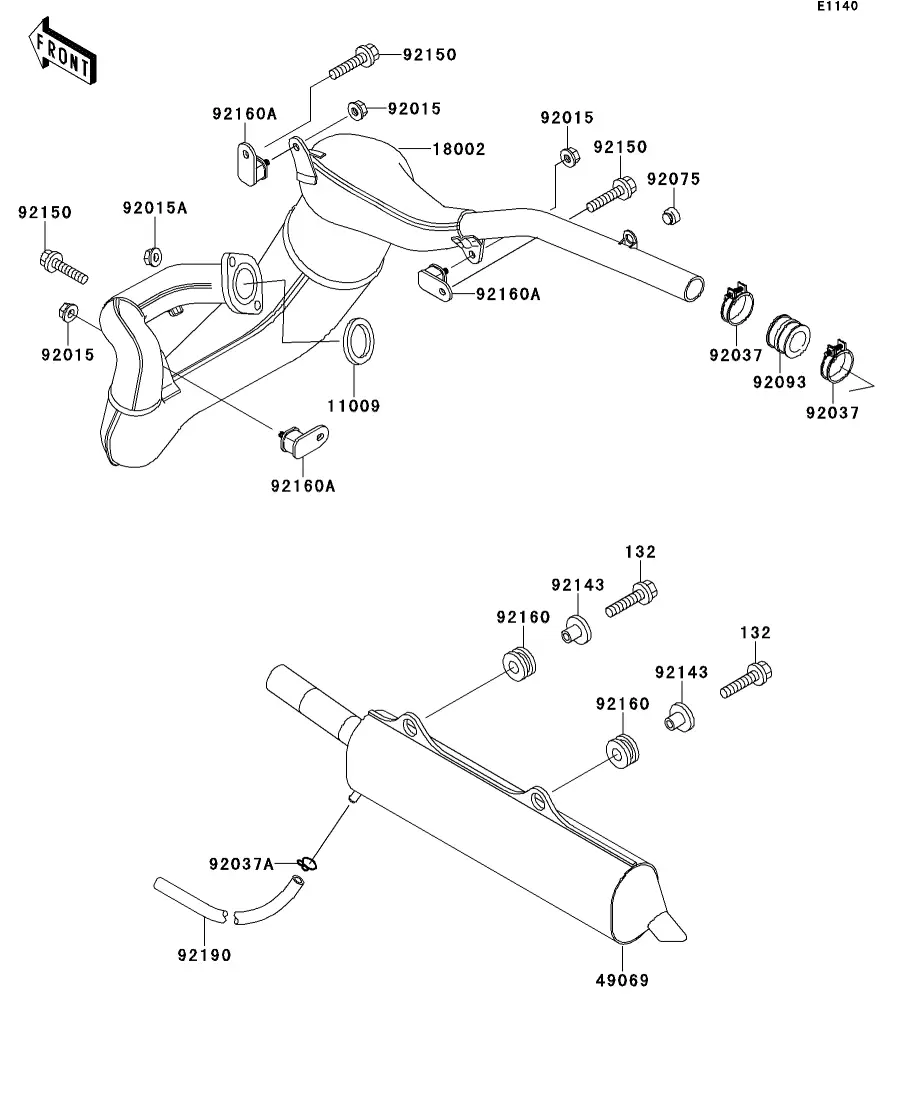 E1140

FRONT

92150

92160A

92015

18002

92015

92150

92075

92150

92015A

92160A

92015

11009

92037

92093

92037

92160A

132

92143

92160

132

92143

92160

92037A

92190

49069