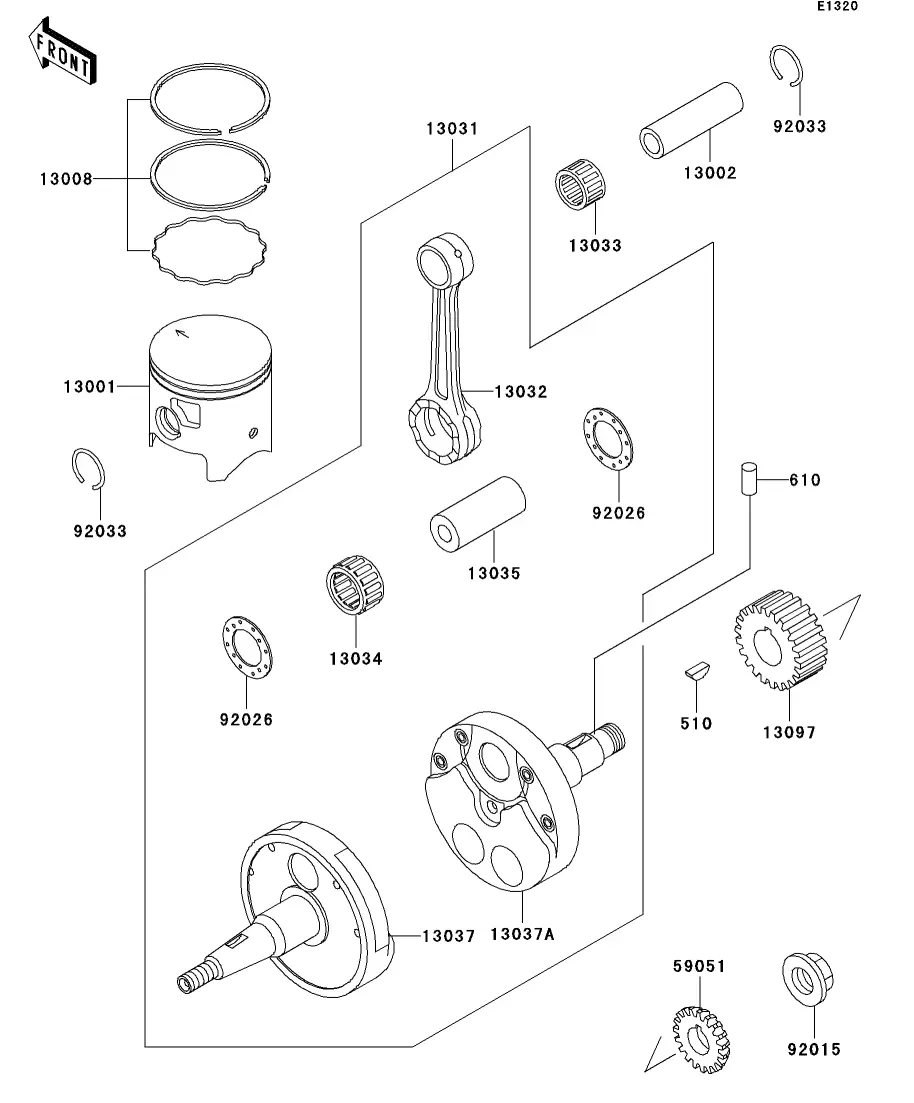 E1320

FRONT

13008

13031

92033

13002

13033

13001

13032

92026

610

92033

13035

13034

92026

510

13097

13037

13037A

59051

92015