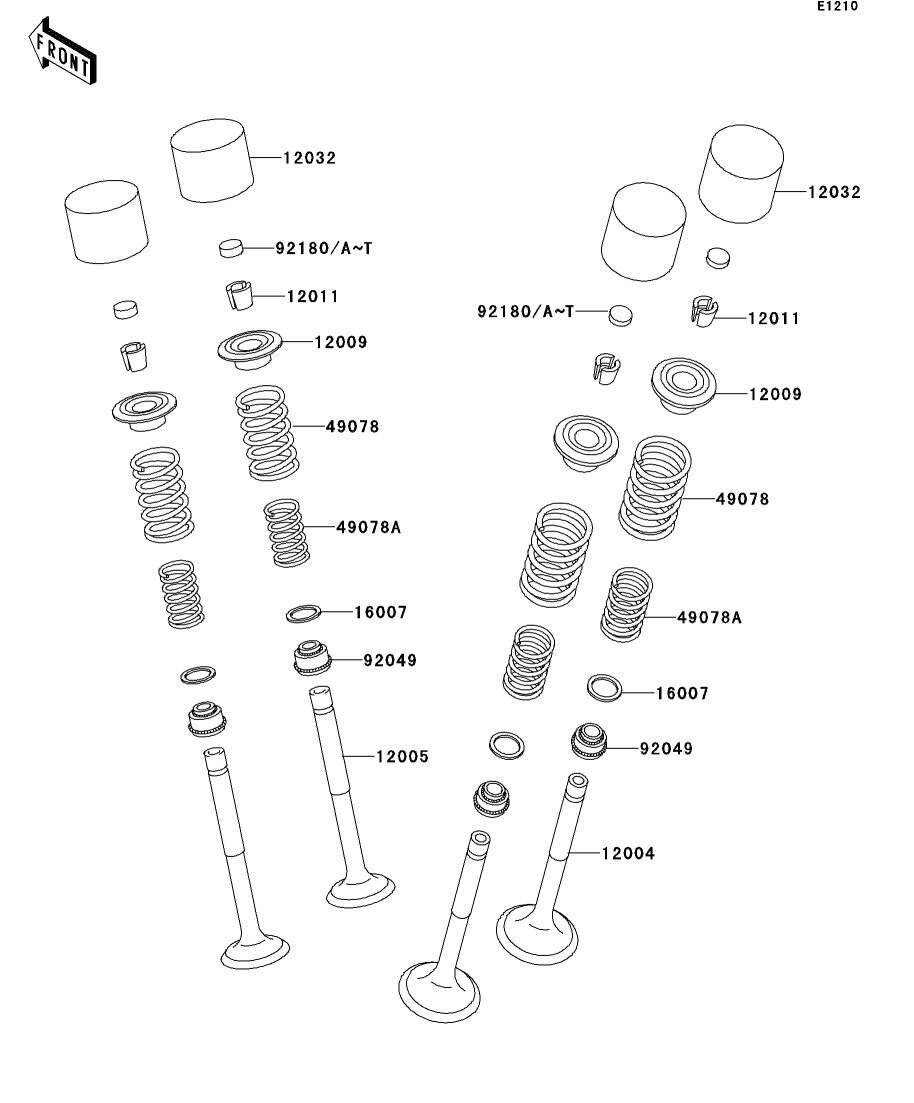 E1210

FRONT

12032

92180/A~T

12011

12009

49078

49078A

16007

92049

12005

12032

92180/A~T

12011

12009

49078

49078A

16007

92049

12004