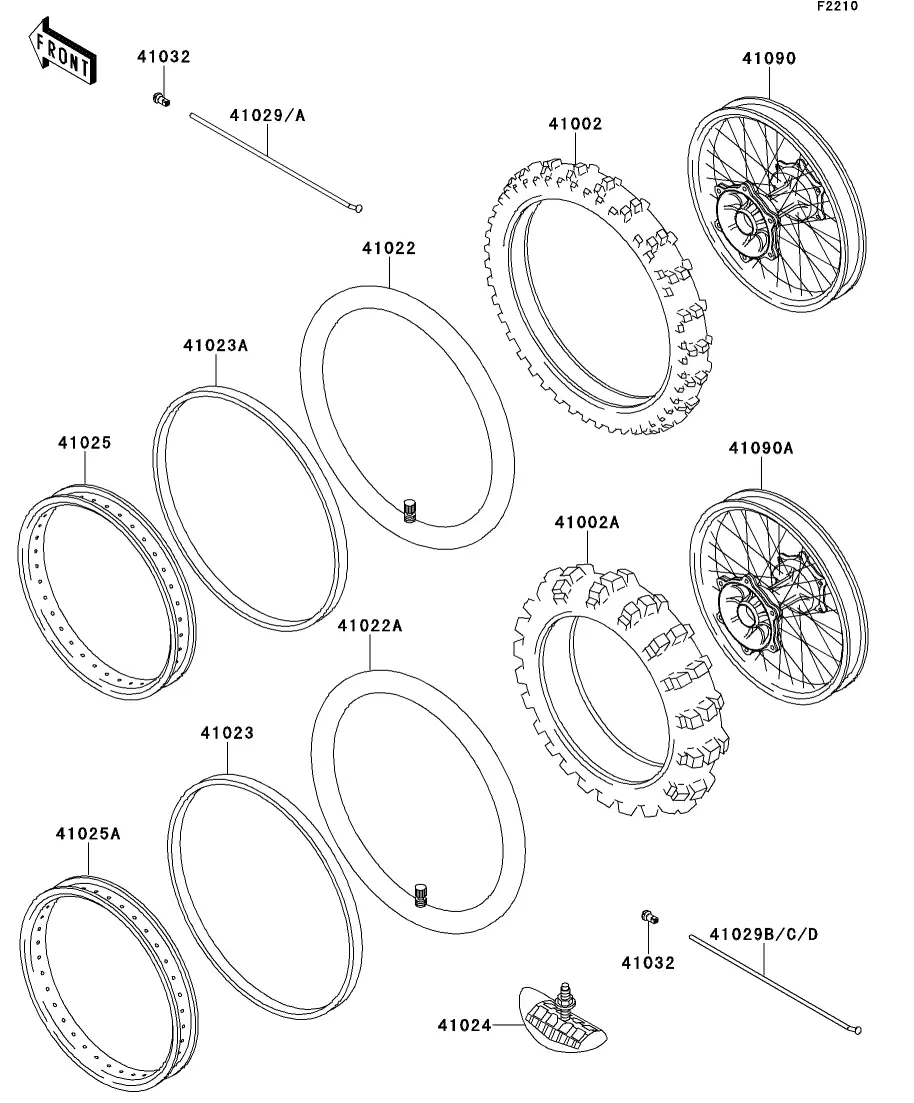 F2210

FRONT

41032

41029/A

41002

41090

41022

41023A

41025

41090A

41002A

41022A

41023

41025A

41032

41029B/C/D

41024