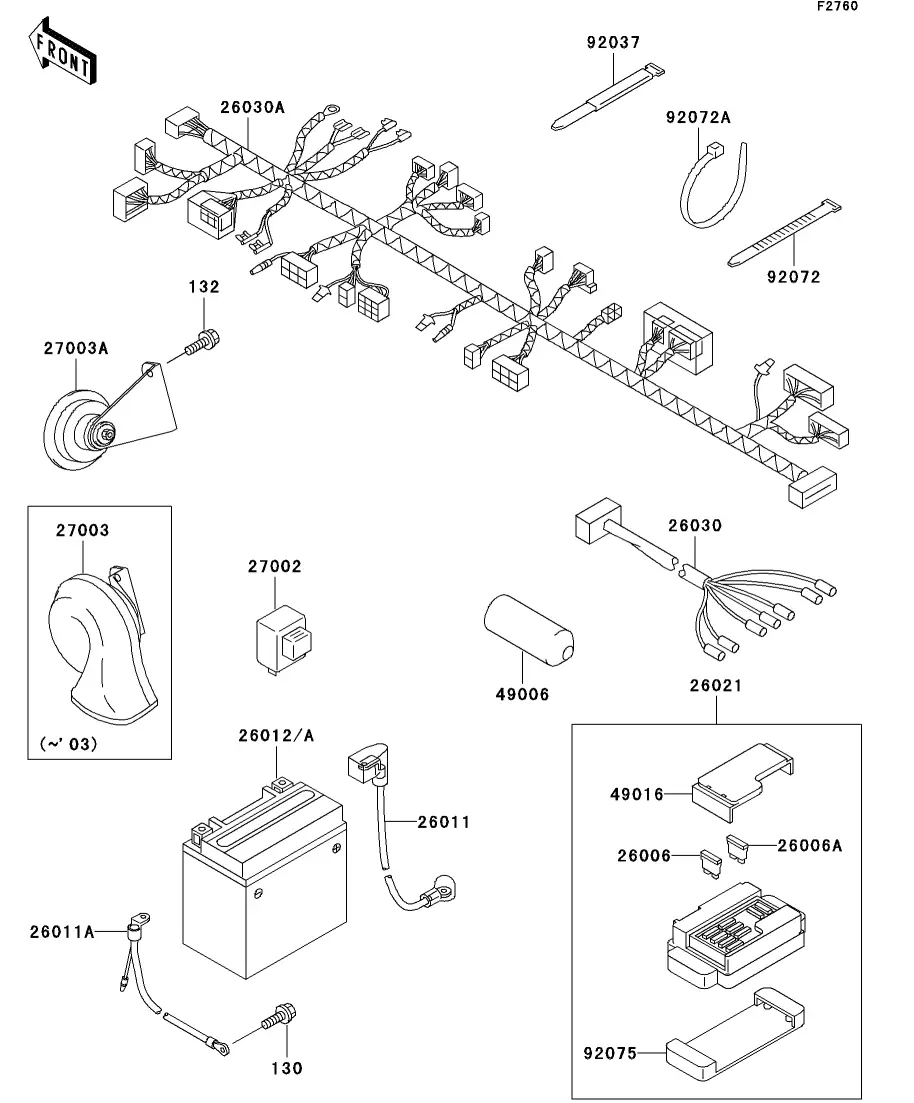 F2760

FRONT

92037

26030A

92072A

92072

132

27003A

27003

(~'03)

27002

26030

49006

26021

26012/A

26011

49016

26006

26006A

26011A

130

92075