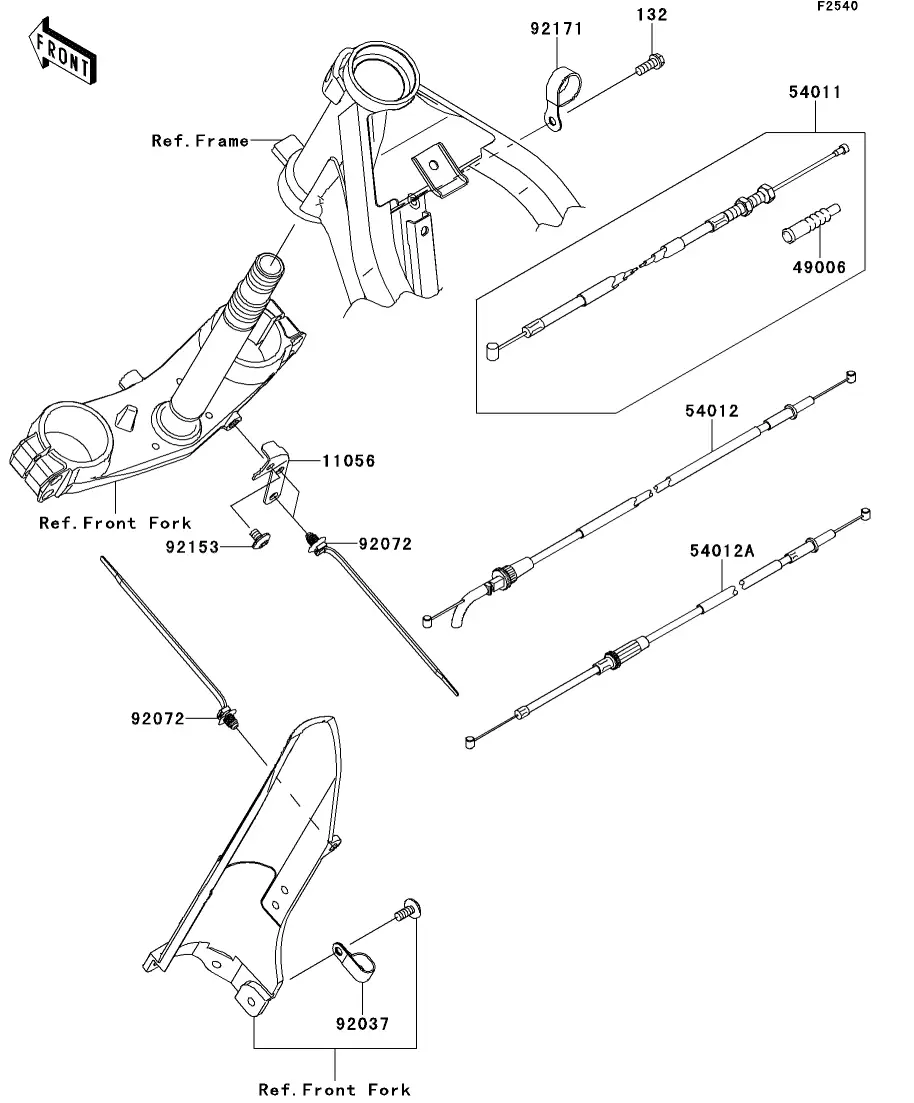 F2540

FRONT

92171

132

54011

Ref.Frame

49006

54012

11056

Ref.Front Fork

92153

92072

54012A

92072

92037

Ref.Front Fork