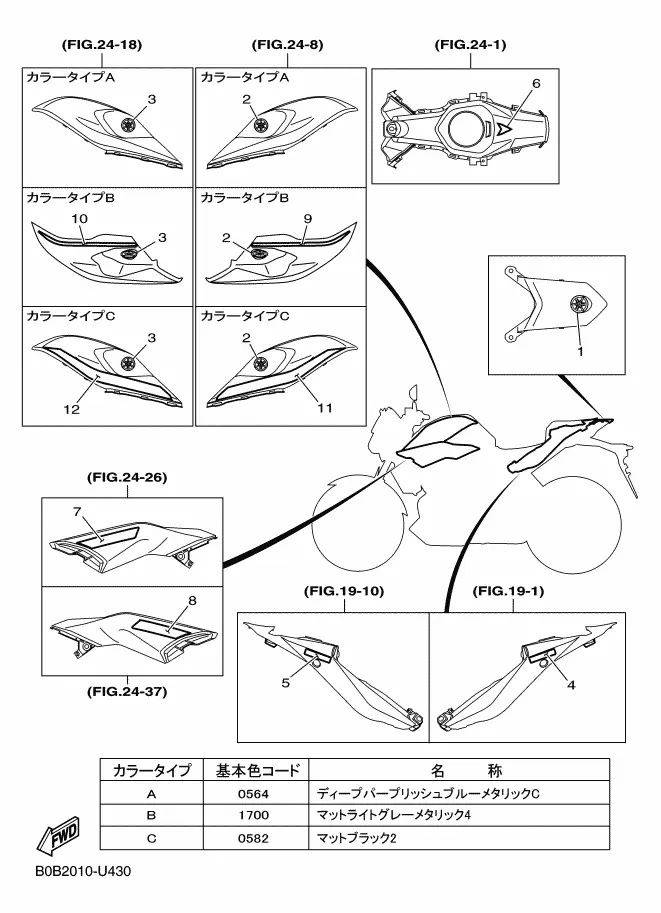 (FIG.24-18)

カラータイプA

3

カラータイプB

10

3

カラータイプC

3

12

(FIG.24-8)

カラータイプA

2

カラータイプB

2

9

カラータイプC

2

11

(FIG.24-1)

6

1

(FIG.24-26)

7

8

(FIG.24-37)

(FIG.19-10)

5

(FIG.19-1)

4

| カラータイプ | 基本色コード | 名　称 |
|---|---|---|
| A | 0564 | ディープパープリッシュブルーメタリックC |
| B | 1700 | マットライトグレーメタリック4 |
| C | 0582 | マットブラック2 |

FWD

B0B2010-U430