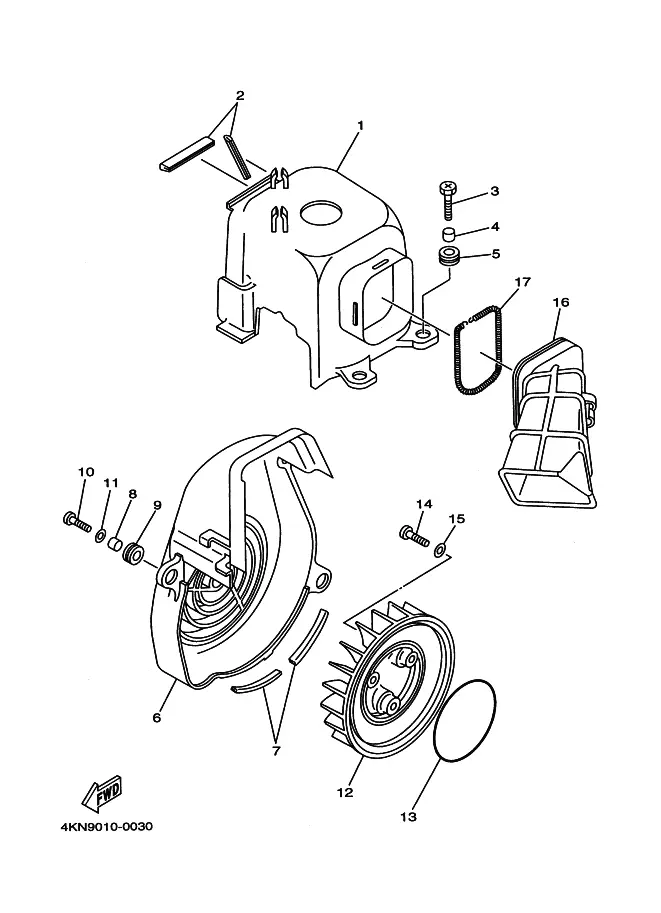 2
1
3
4
5
17
16
10
11
8
9
14
15
6
7
12
13
FWD
4KN9010-0030