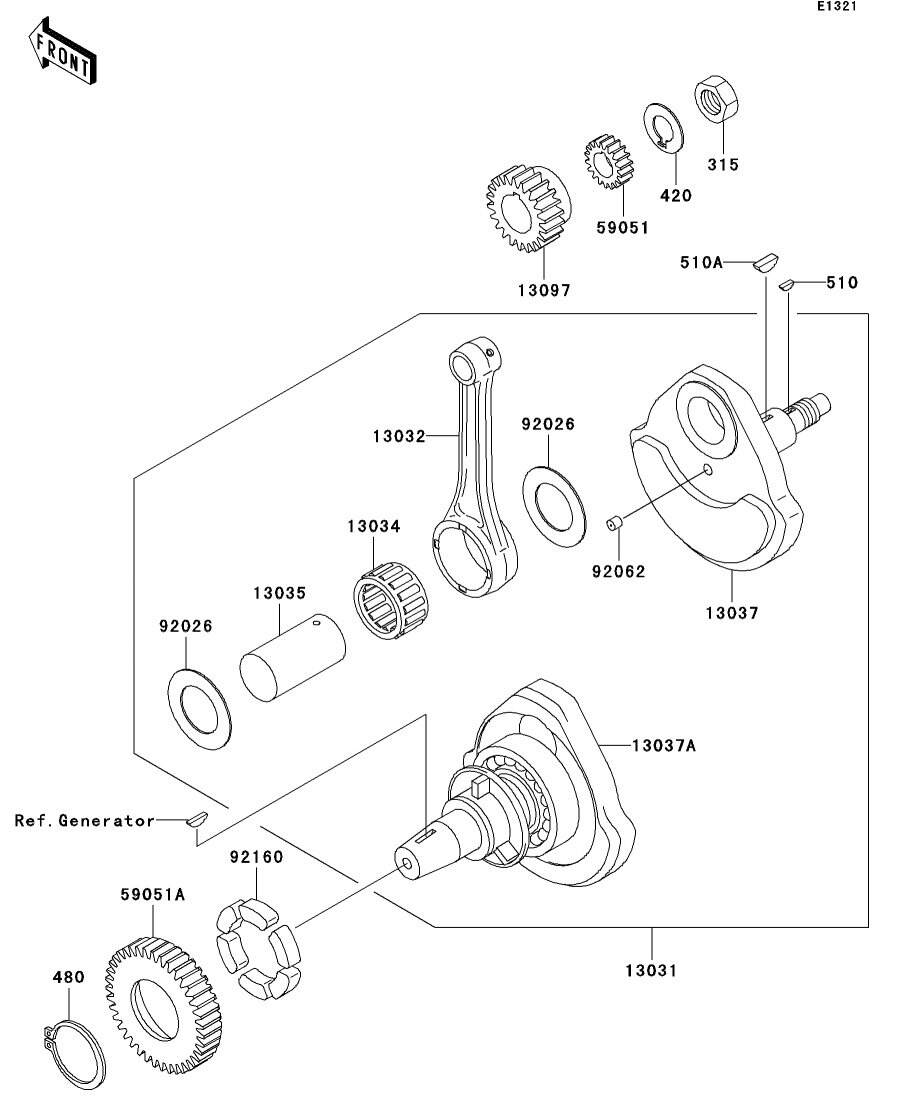 E1321

FRONT

315
420
59051
13097
510A
510
13032
92026
13034
92062
13037
13035
92026
13037A
Ref.Generator
92160
59051A
480
13031