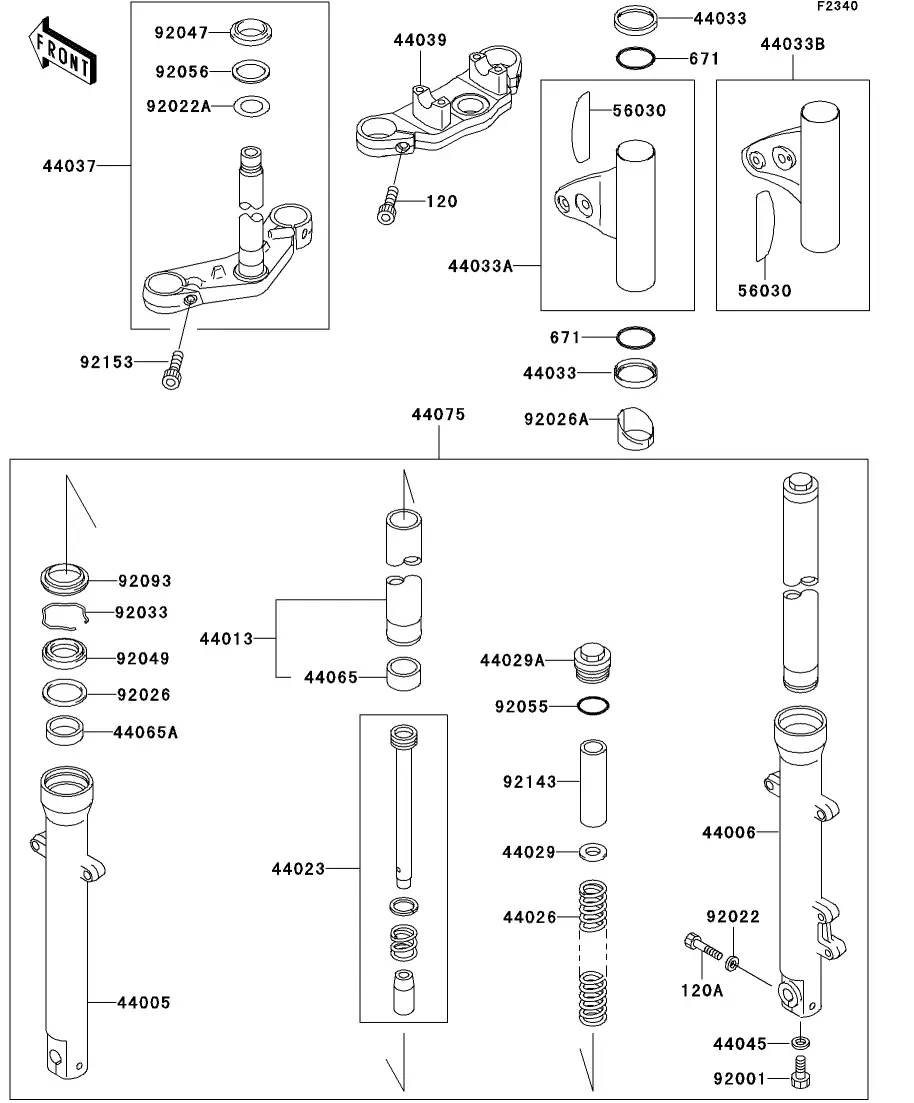 F2340

FRONT

92047
92056
92022A
44037
92153

44039
120

44033
671
44033B
56030
44033A
56030
671
44033
92026A

44075

92093
92033
92049
92026
44065A
44005

44013
44065
44023

44029A
92055
92143
44029
44026

44006
92022
120A
44045
92001