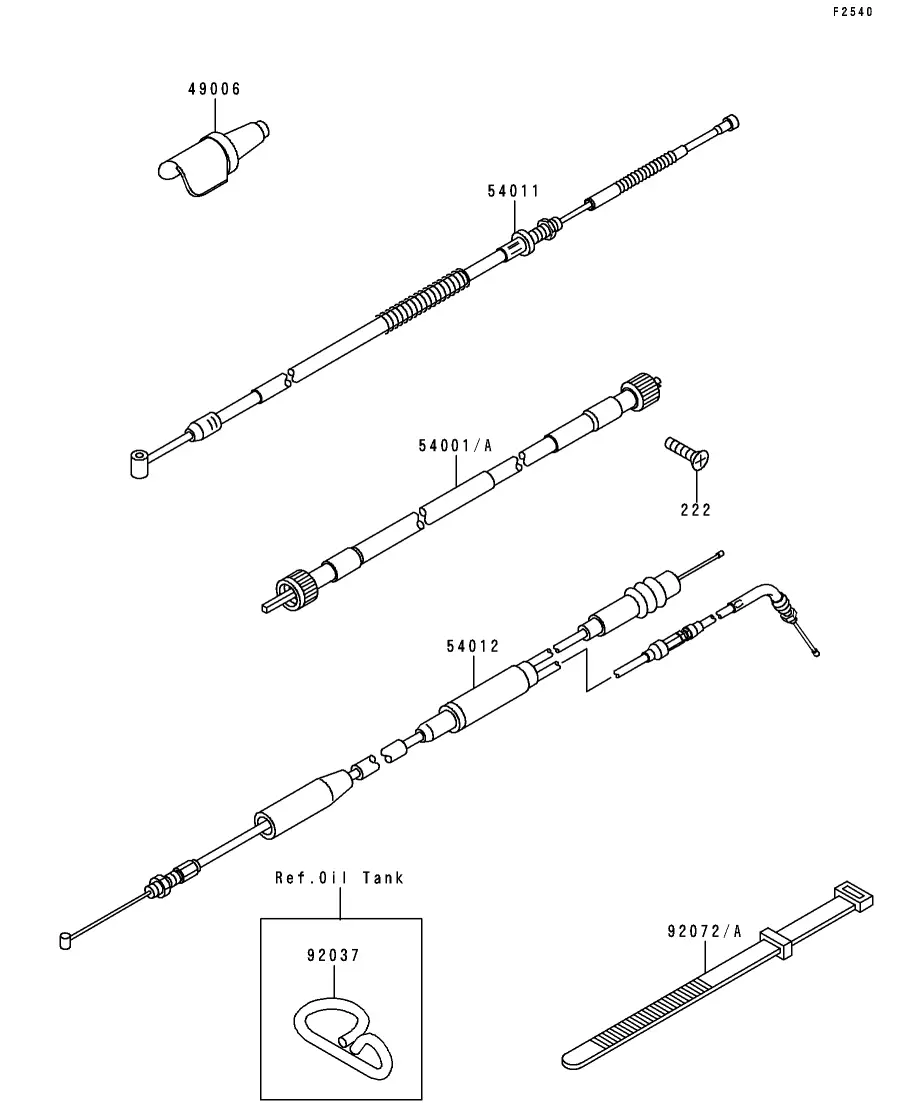 F2540

49006

54011

54001/A

222

54012

Ref.Oil Tank

92037

92072/A