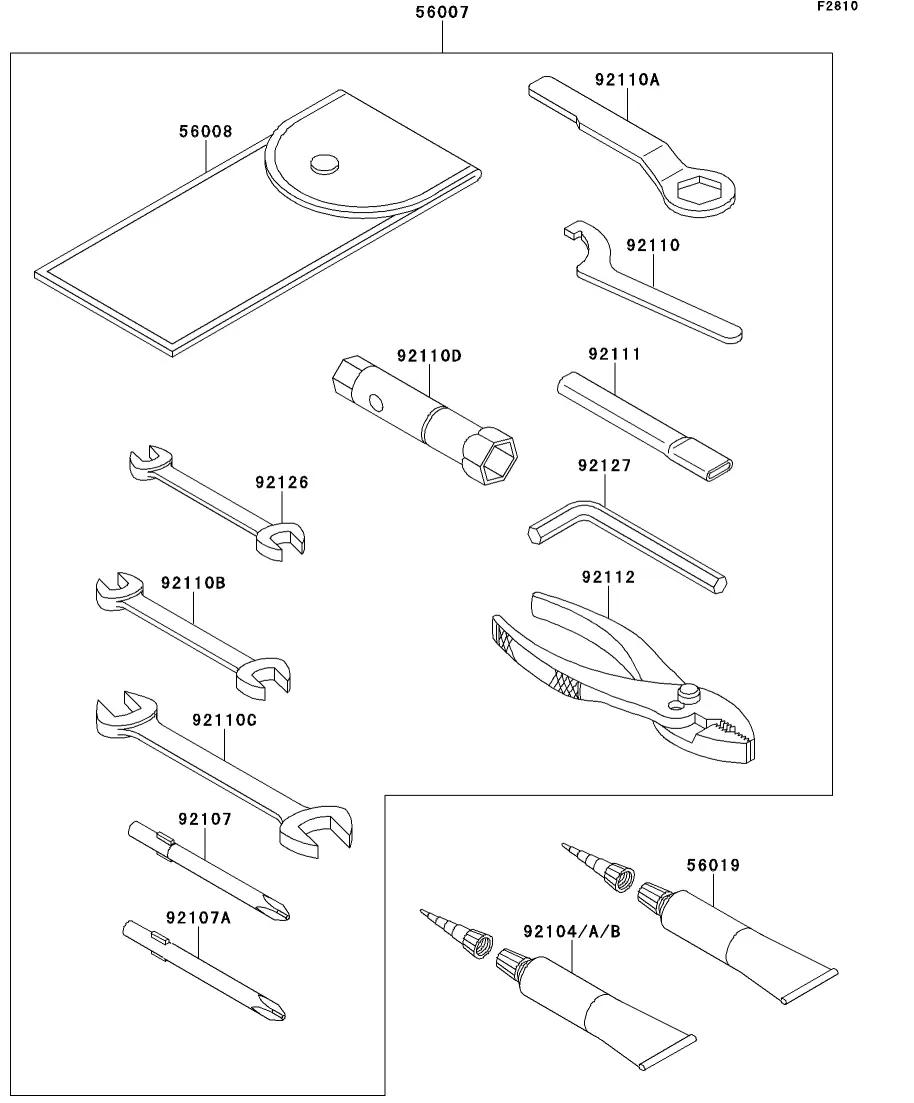 56007

F2810

56008

92110A

92110

92110D

92111

92126

92127

92110B

92112

92110C

92107

56019

92107A

92104/A/B