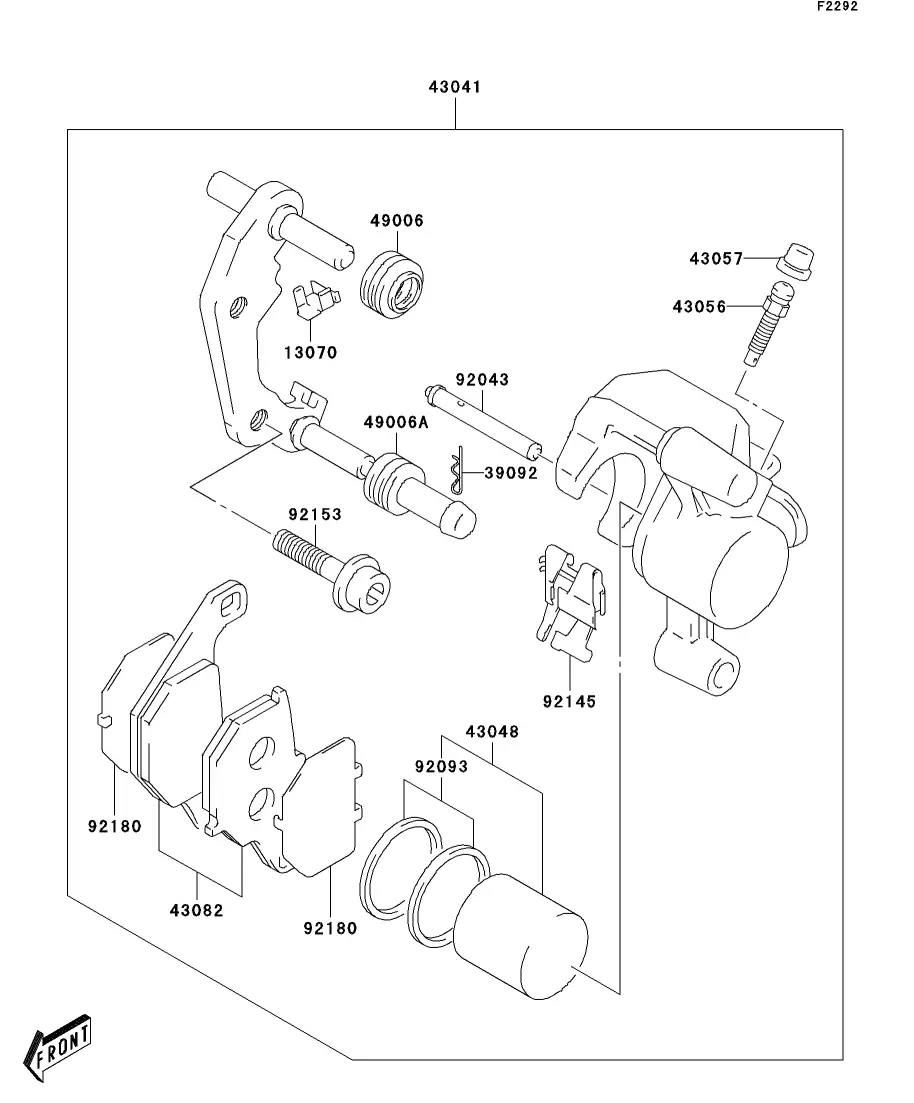 F2292

43041

49006

43057

43056

13070

92043

49006A

39092

92153

92145

43048

92093

92180

43082

92180

FRONT