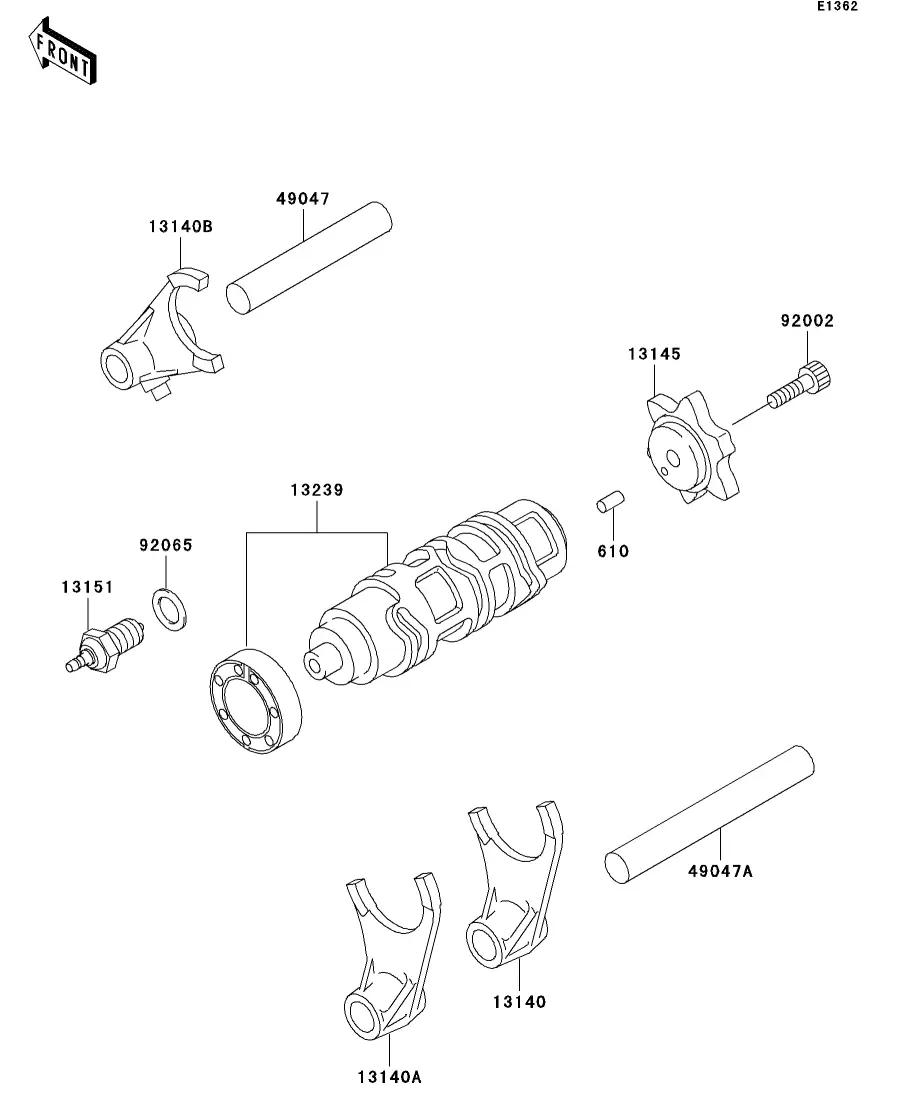 E1362

FRONT

49047

13140B

92002

13145

13239

92065

610

13151

49047A

13140

13140A