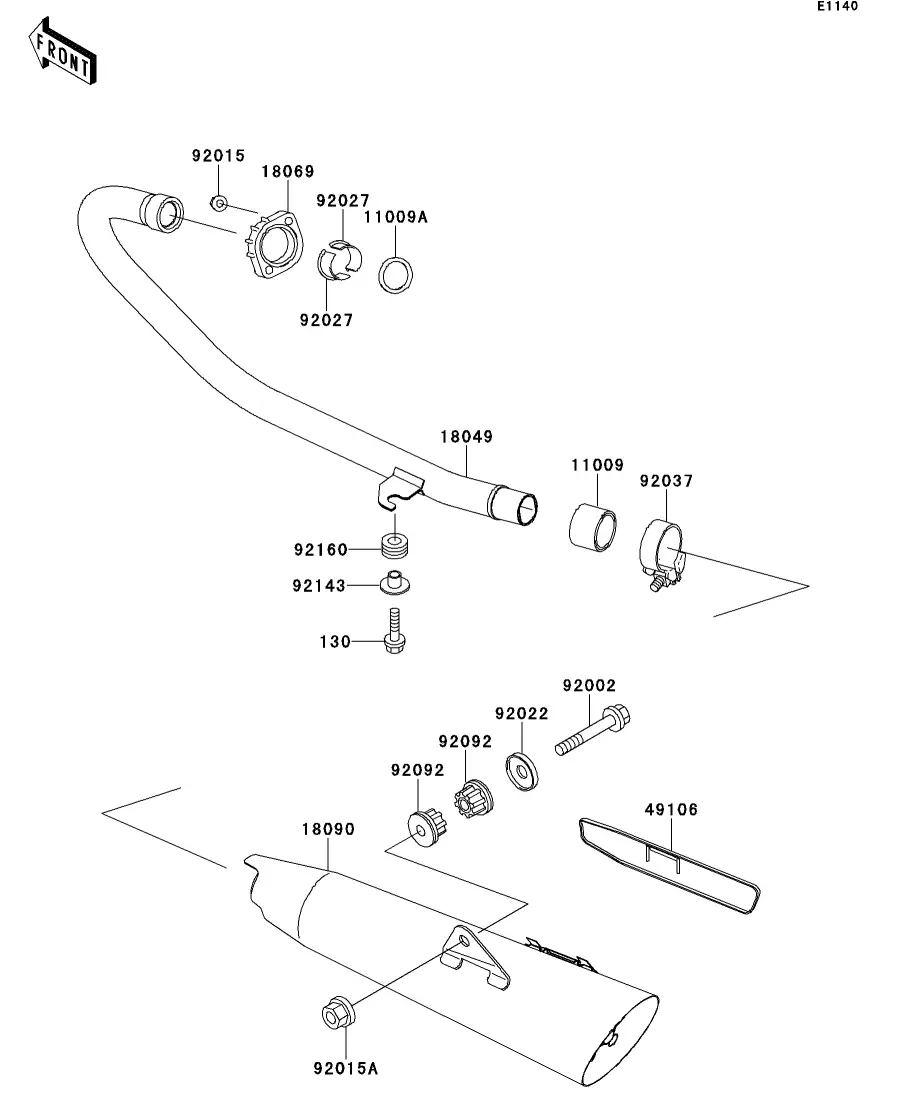 E1140

FRONT

92015
18069
92027
11009A
92027
18049
11009
92037
92160
92143
130
92002
92022
92092
92092
49106
18090
92015A