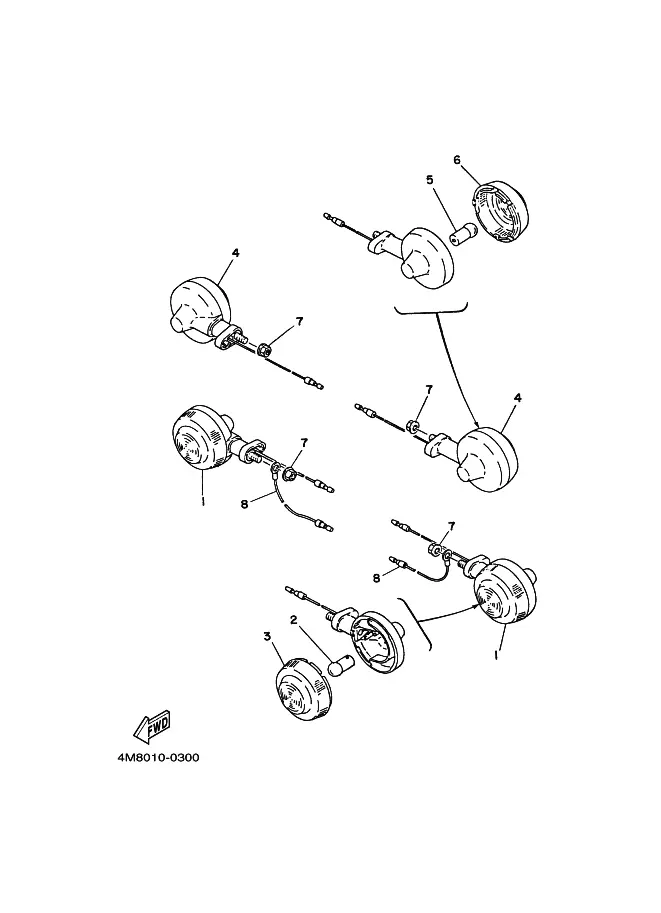 6
5
4
7
7
4
7
1
8
7
8
2
3
1
FWD
4M8010-0300