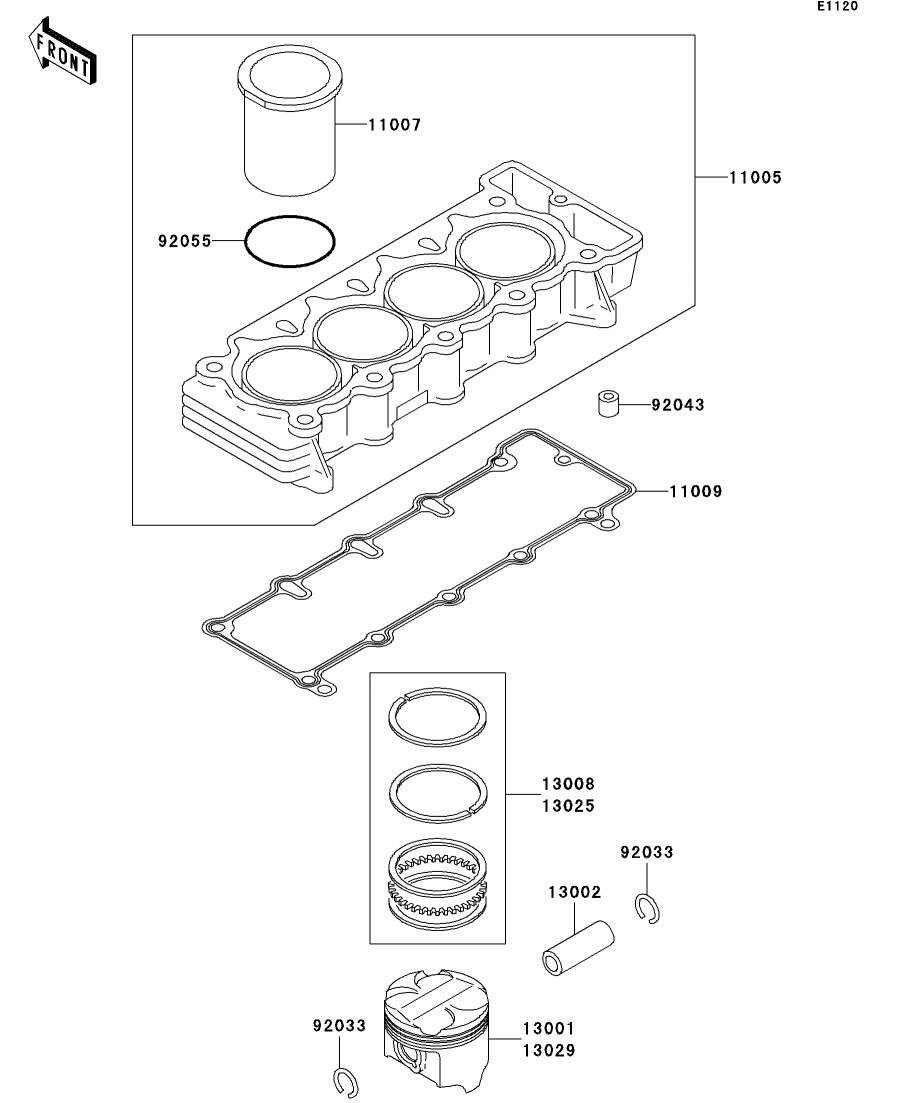 E1120

FRONT

11007

11005

92055

92043

11009

13008
13025

92033

13002

92033

13001
13029