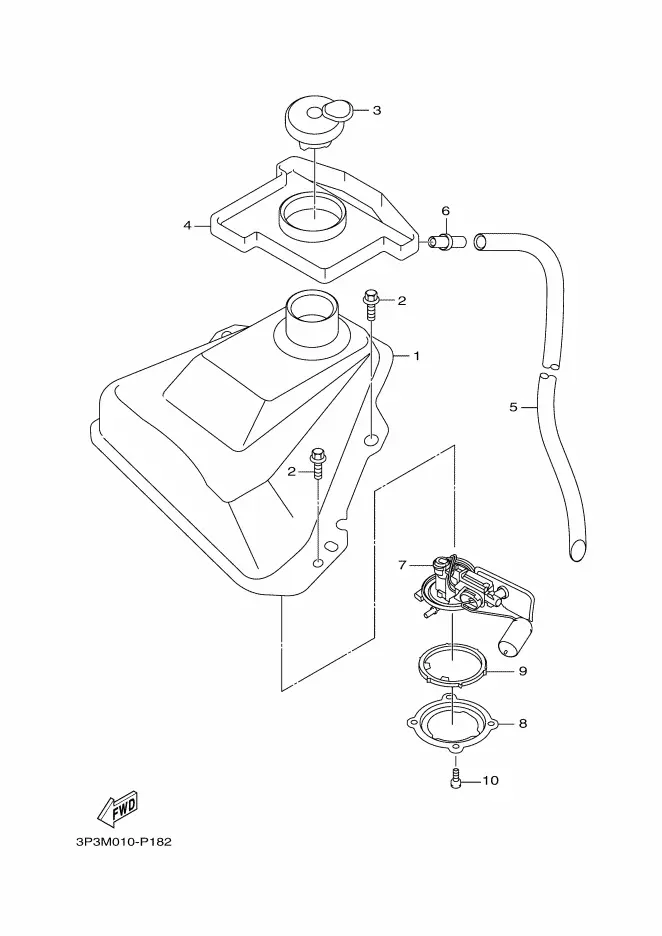 3
4
6
2
1
5
2
7
9
8
10
FWD
3P3M010-P182