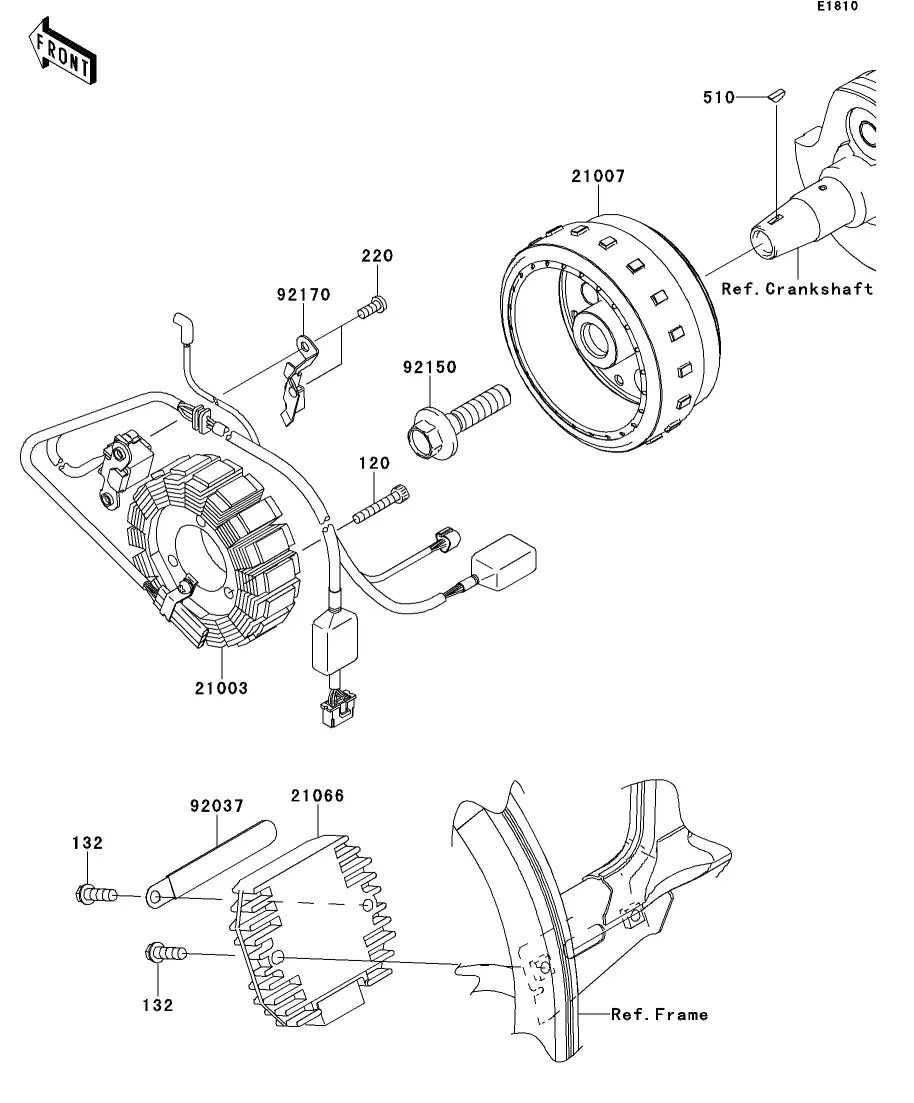 E1810

FRONT

510

21007

Ref.Crankshaft

220

92170

92150

120

21003

92037

21066

132

132

Ref.Frame