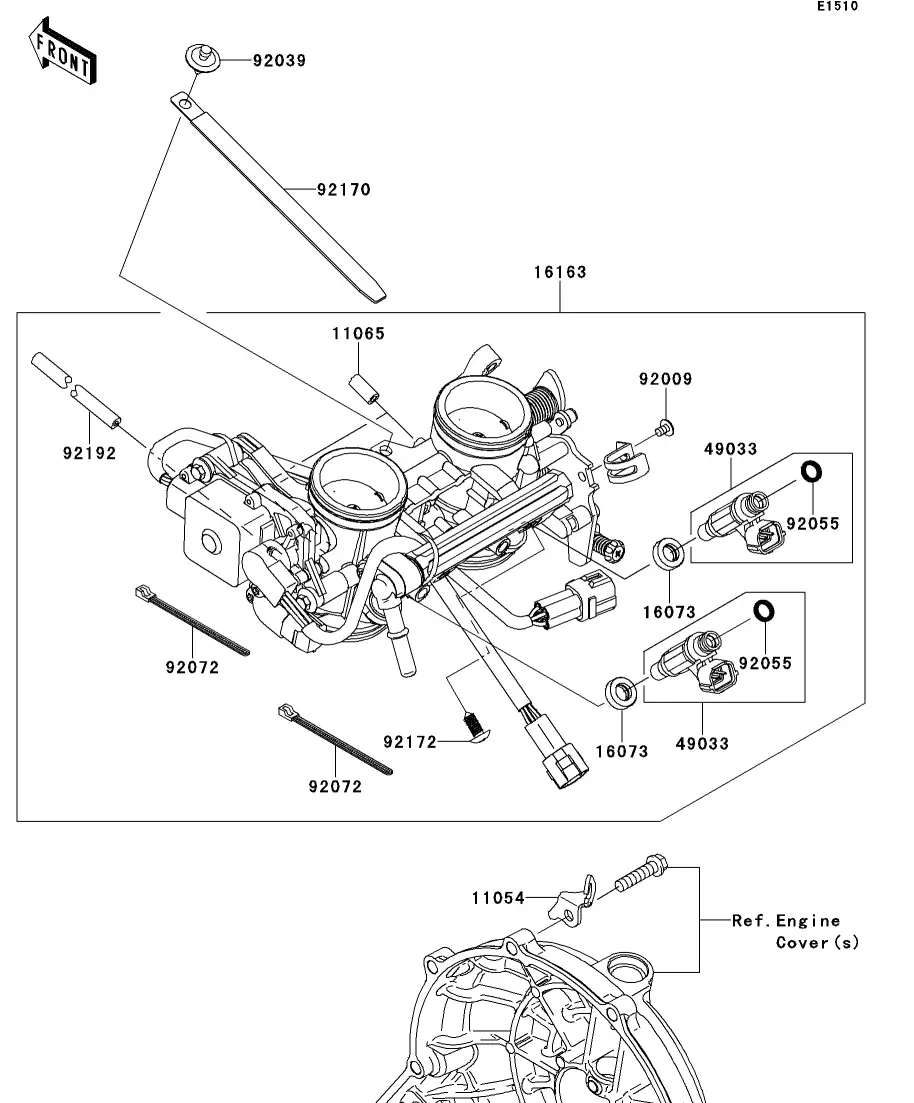 E1510

FRONT

92039

92170

16163

11065

92009

92192

49033

92055

16073

92072

92055

92172

16073

49033

92072

11054

Ref.Engine
Cover(s)