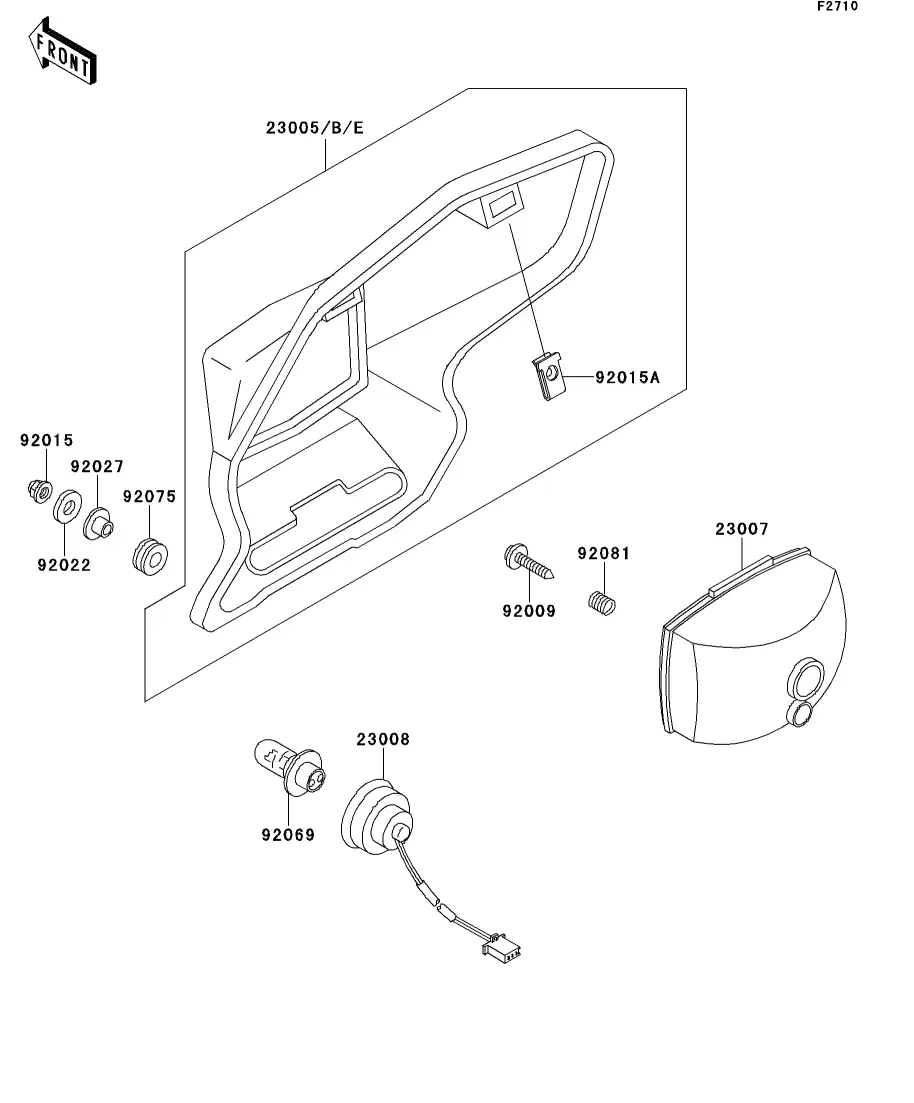 F2710

FRONT

23005/B/E

92015A

92015

92027

92075

92022

23007

92081

92009

23008

92069