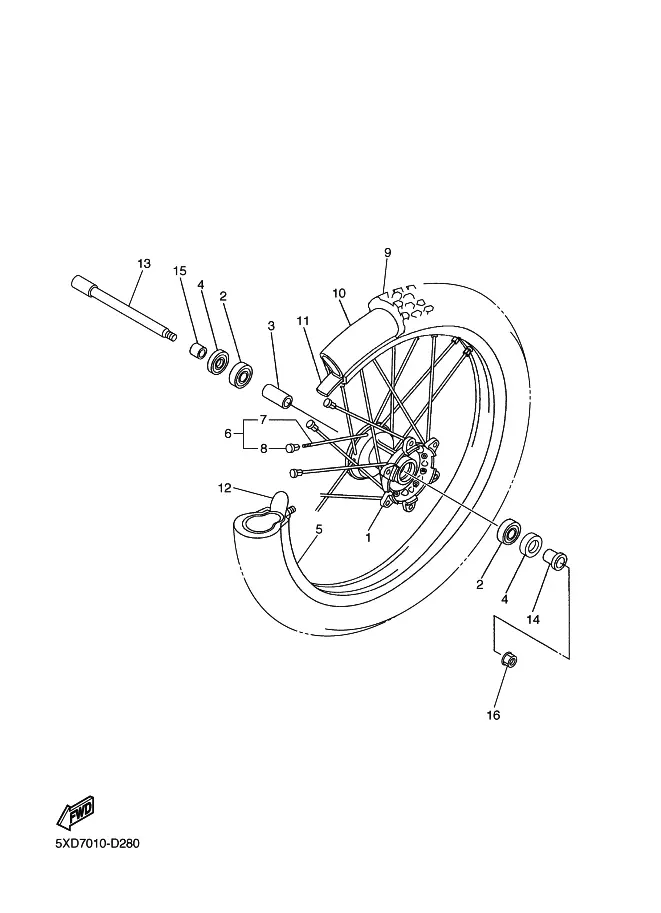 13
15
4
2
9
10
11
3
7
6
8
12
5
1
2
4
14
16
FWD
5XD7010-D280