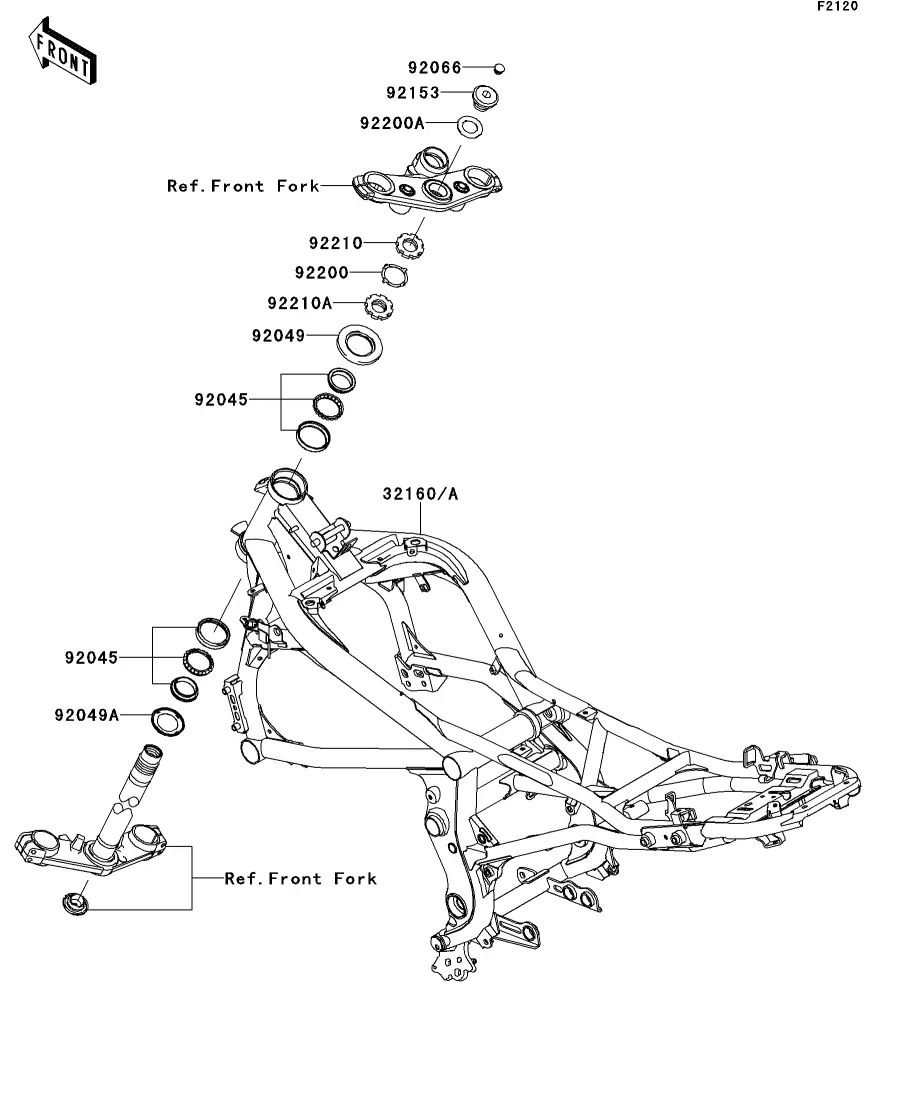 F2120

FRONT

92066
92153
92200A
Ref.Front Fork
92210
92200
92210A
92049
92045
32160/A
92045
92049A
Ref.Front Fork