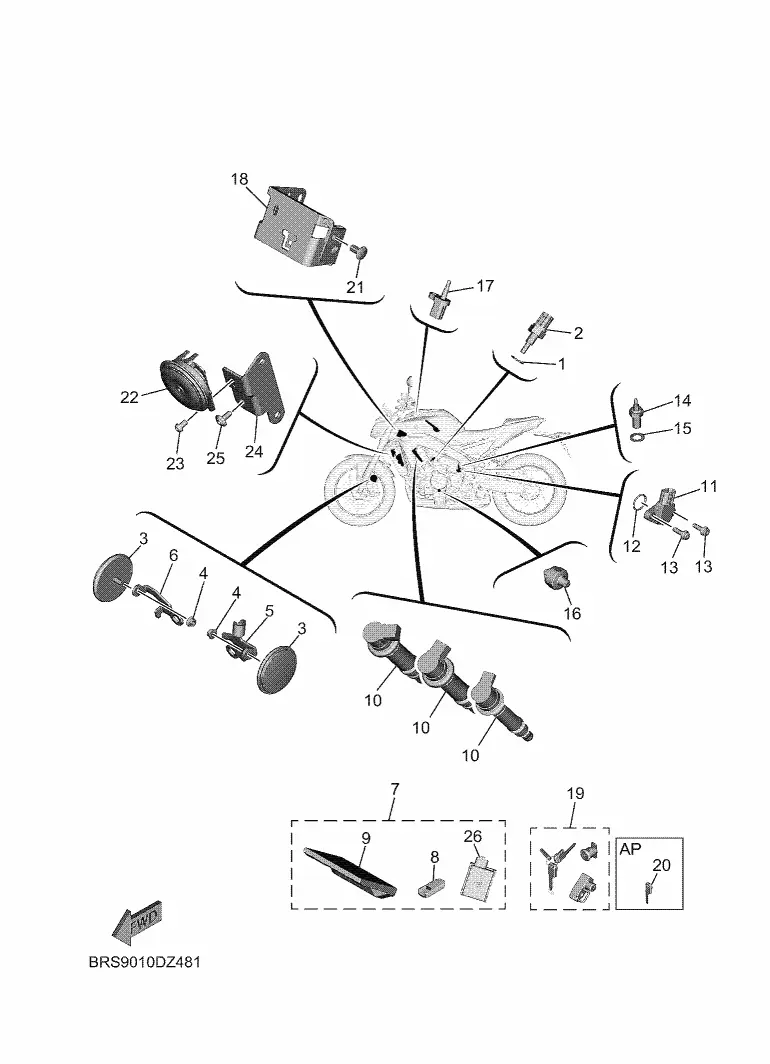 18

21

17

2

1

22

23

25

24

14

15

11

12

13

13

3

6

4

4

5

3

16

10

10

10

7

9

8

26

19

AP

20

FWD

BRS9010DZ481