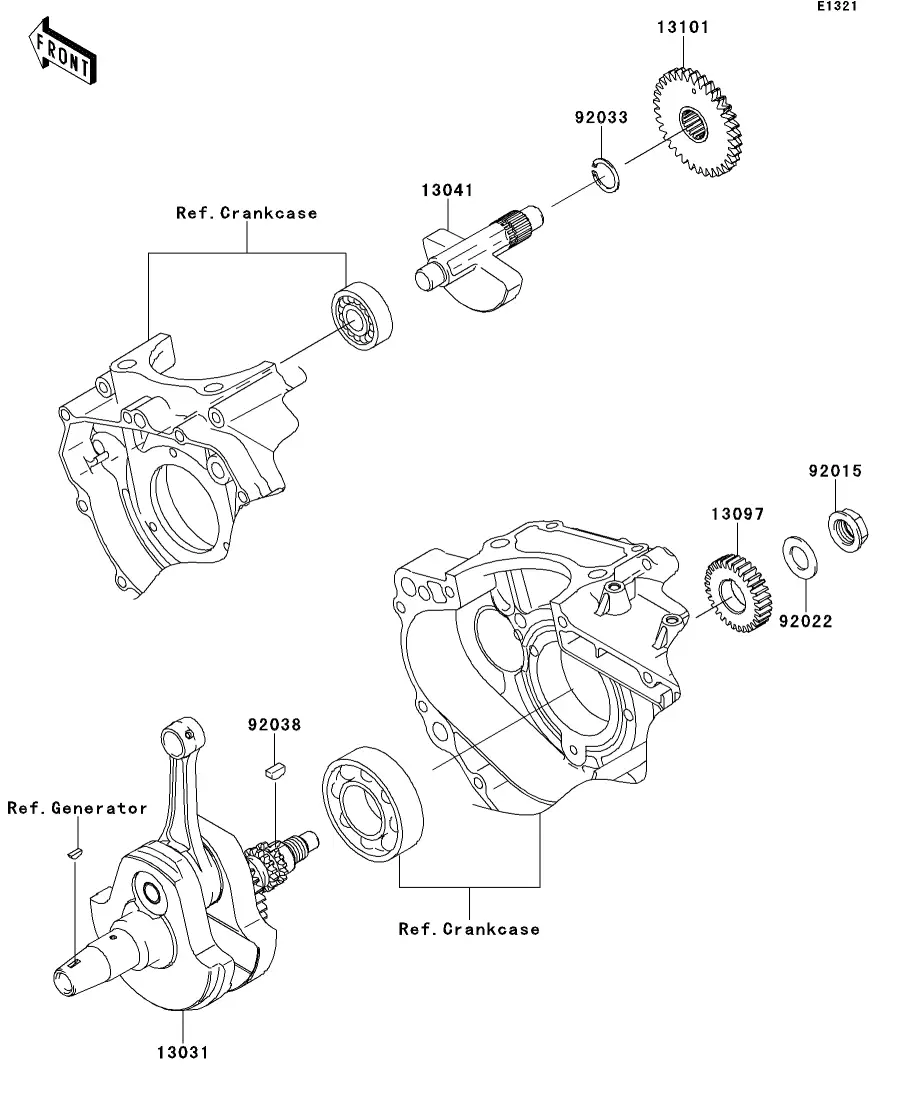 E1321

FRONT

13101

92033

13041

Ref.Crankcase

92015

13097

92022

92038

Ref.Generator

Ref.Crankcase

13031