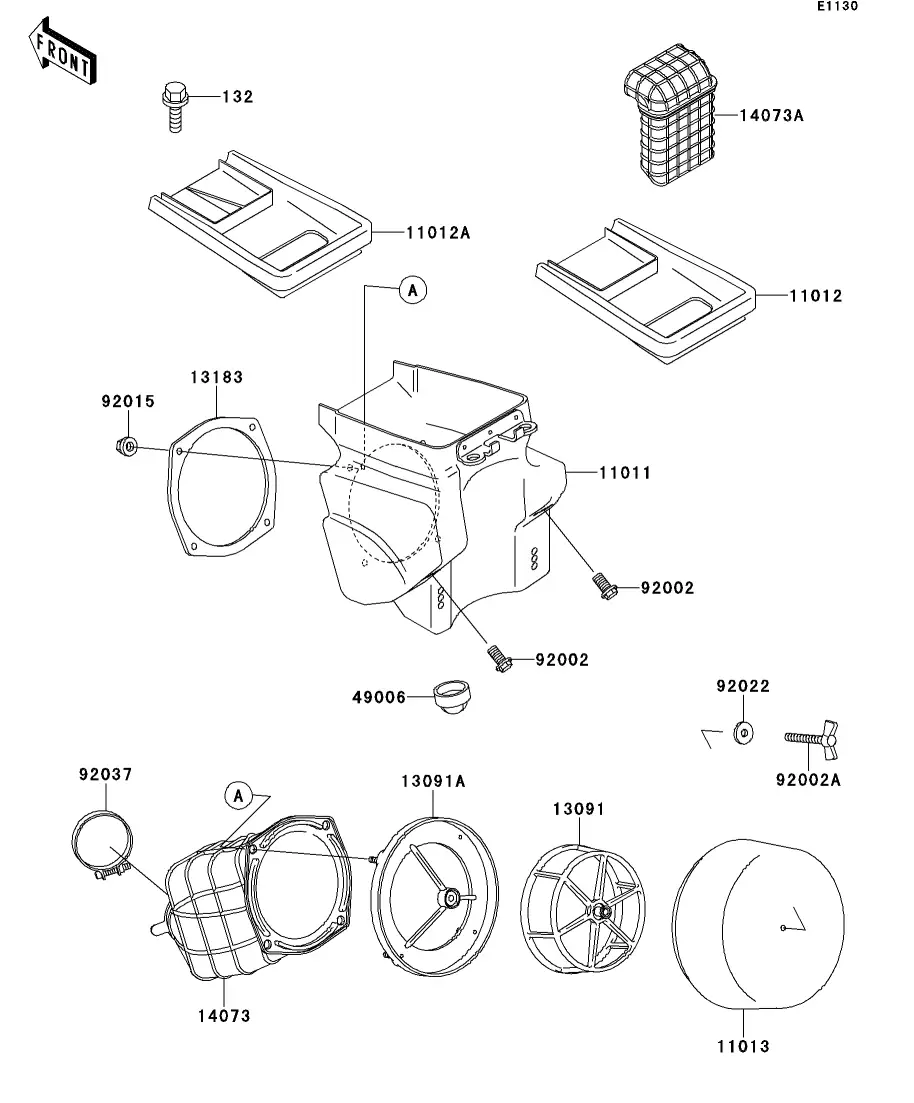 E1130

FRONT

132

14073A

11012A

11012

A

13183

92015

11011

92002

92002

49006

92022

92002A

92037

A

13091A

13091

14073

11013