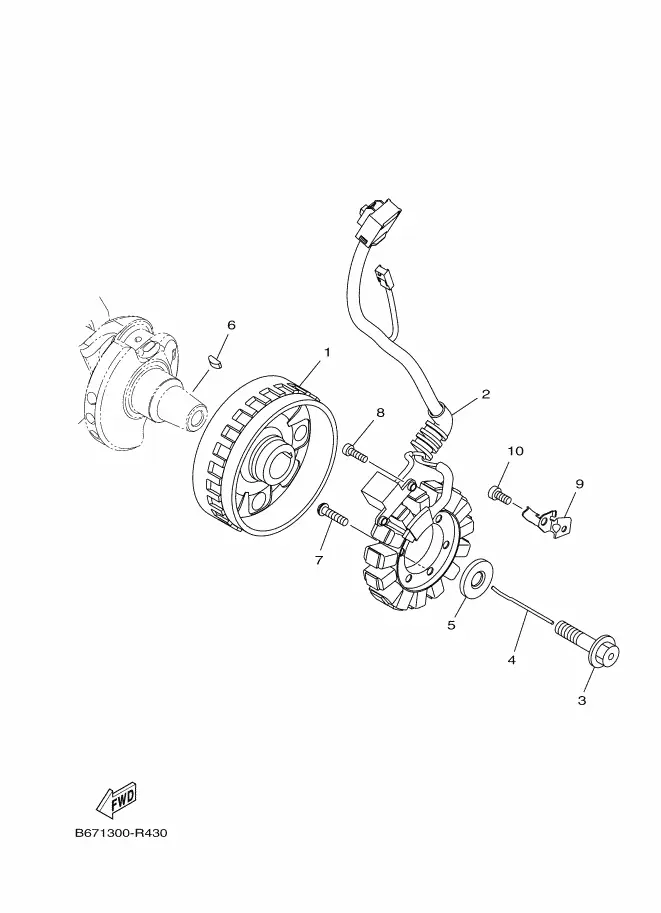 6
1
2
8
10
9
7
5
4
3
FWD
B671300-R430