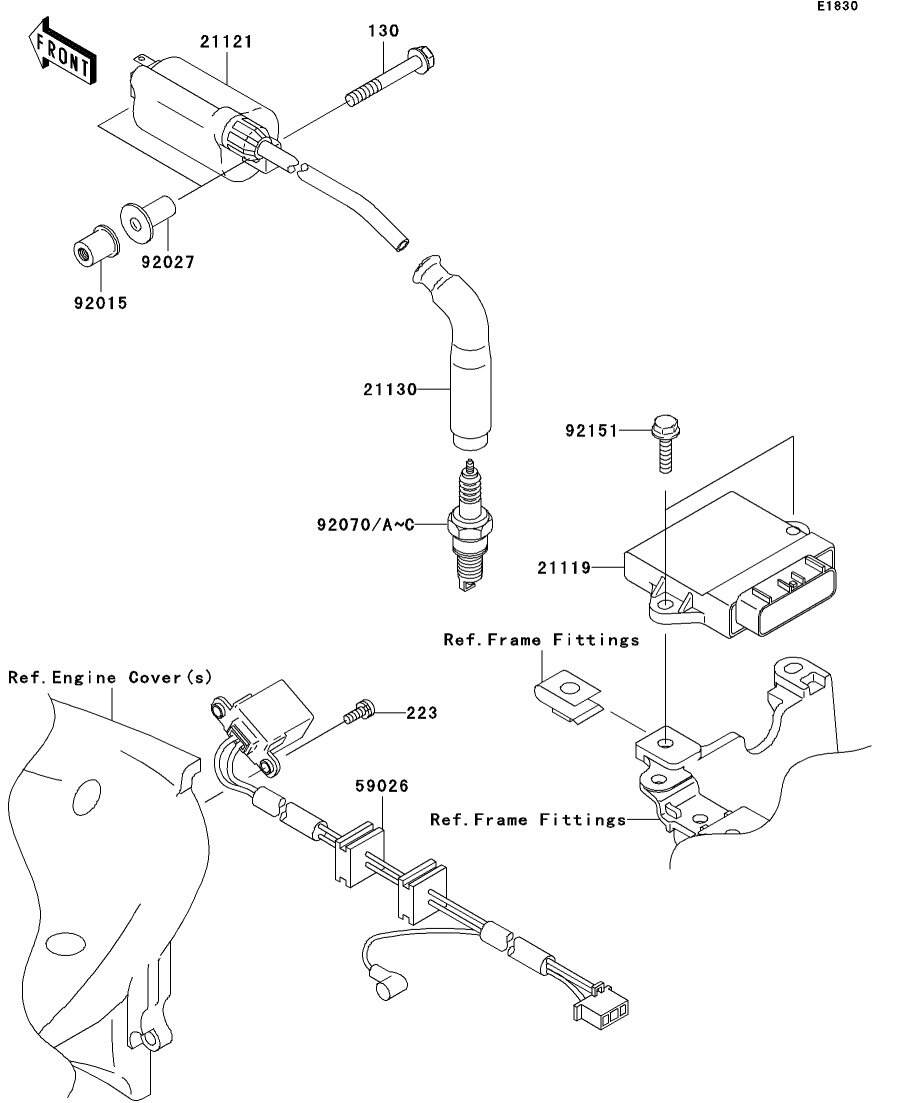 E1830

FRONT

21121

130

92027

92015

21130

92151

92070/A~C

21119

Ref.Frame Fittings

Ref.Engine Cover(s)

223

59026

Ref.Frame Fittings