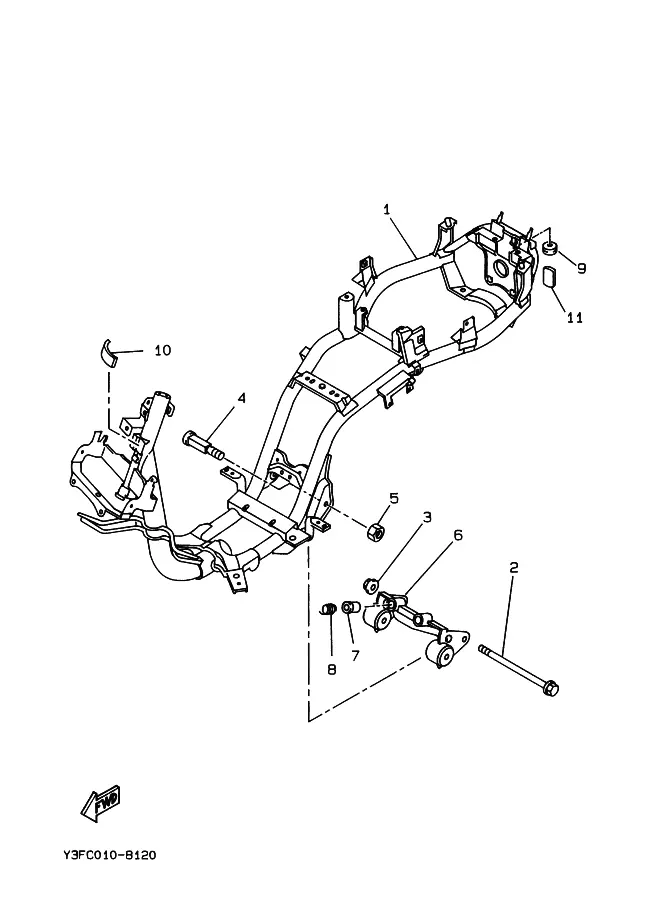 1
9
11
10
4
5
3
6
2
8
7
FWD
Y3FC010-8120