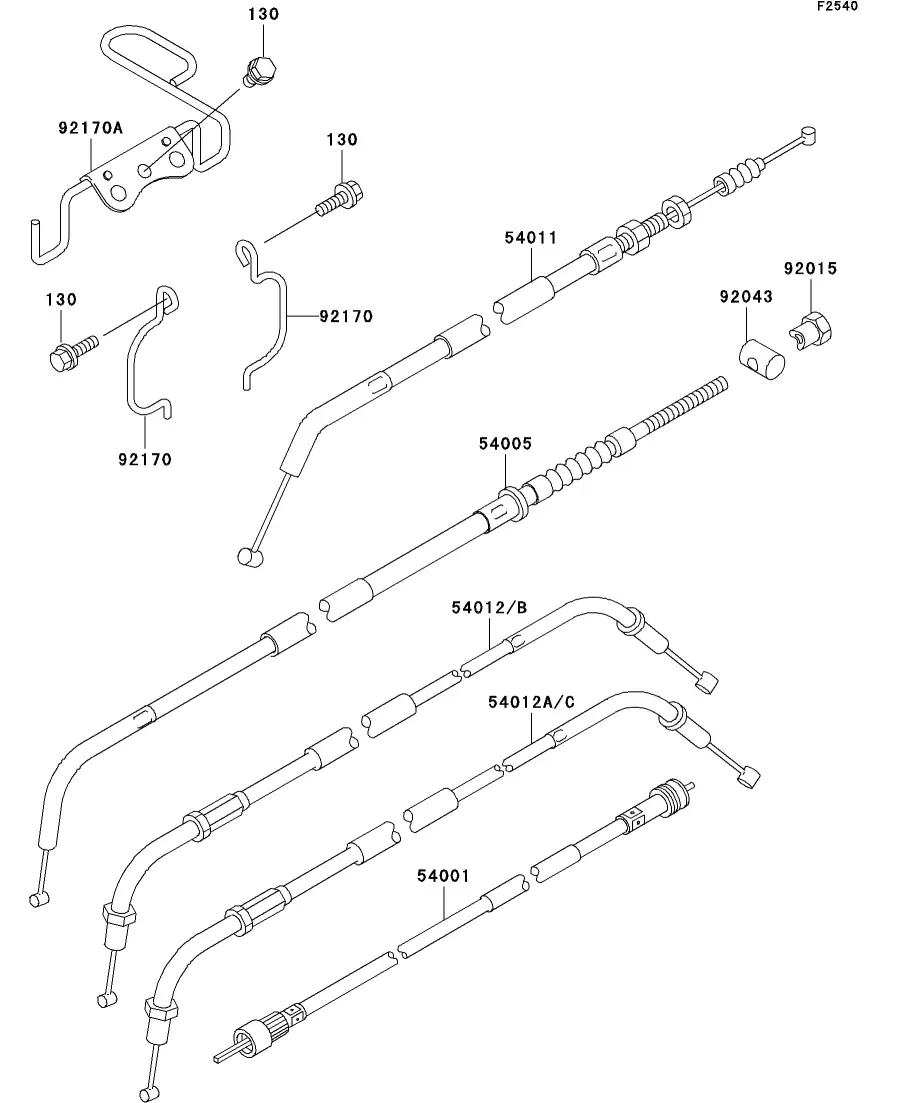 F2540

130

92170A

130

54011

92015

92043

130

92170

92170

54005

54012/B

54012A/C

54001