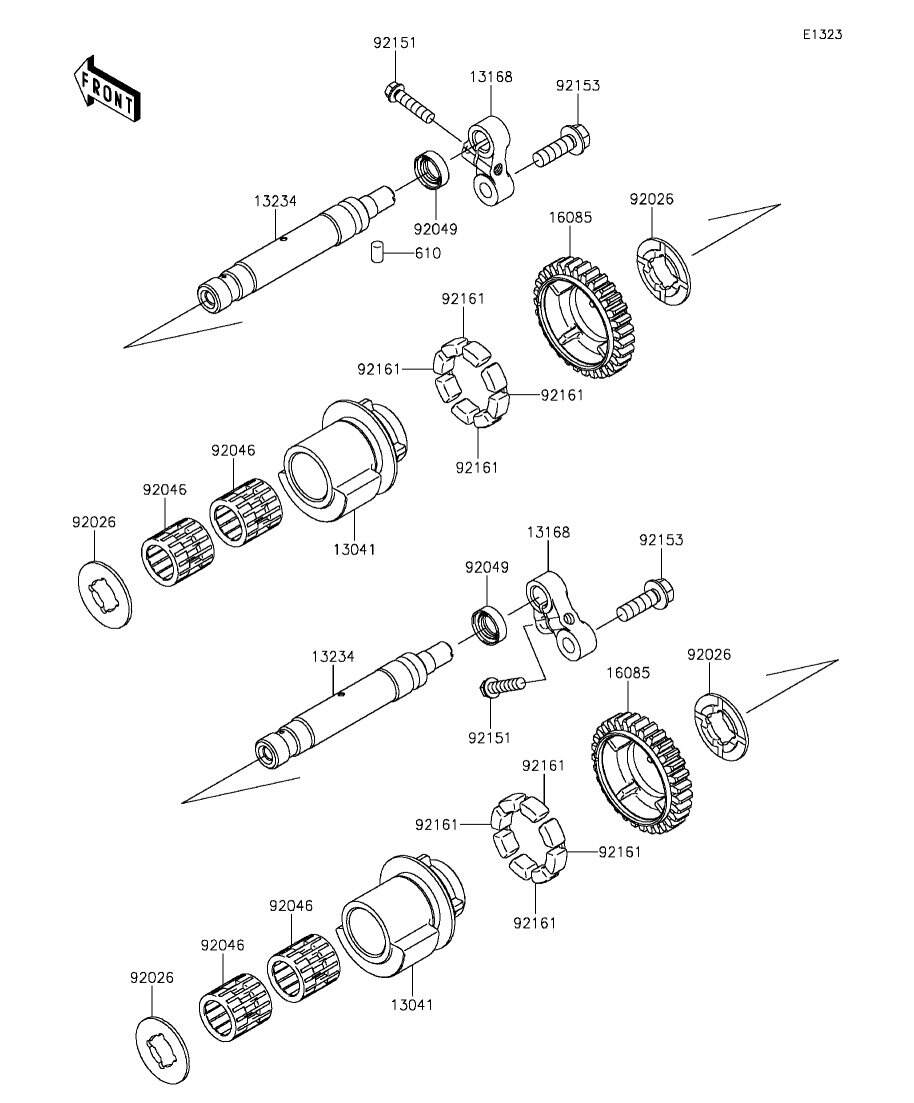 E1323

FRONT

92151
13168
92153
13234
92049
610
16085
92026
92161
92161
92161
92161
92046
92046
92026
13041
13168
92153
92049
13234
92151
16085
92026
92161
92161
92161
92161
92046
92046
92026
13041