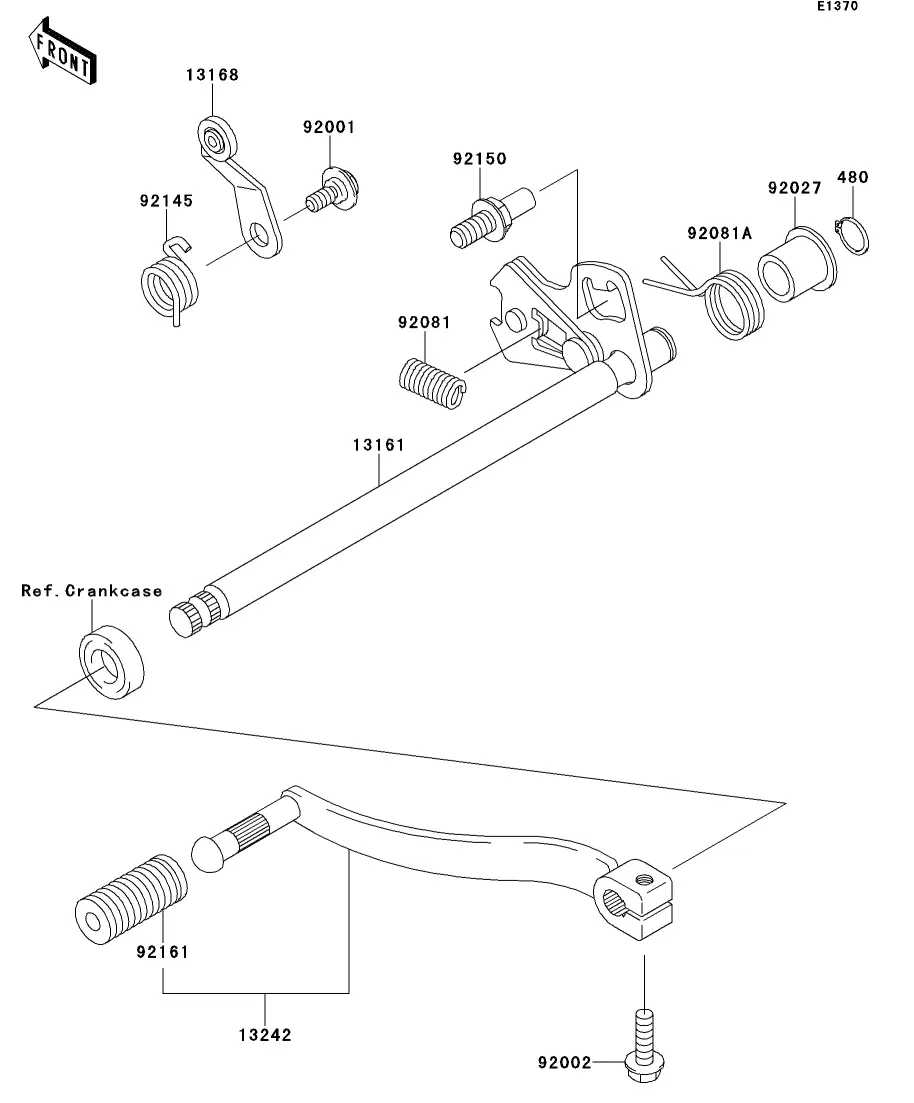 E1370

FRONT

13168

92001

92145

92150

92027

480

92081A

92081

13161

Ref.Crankcase

92161

13242

92002