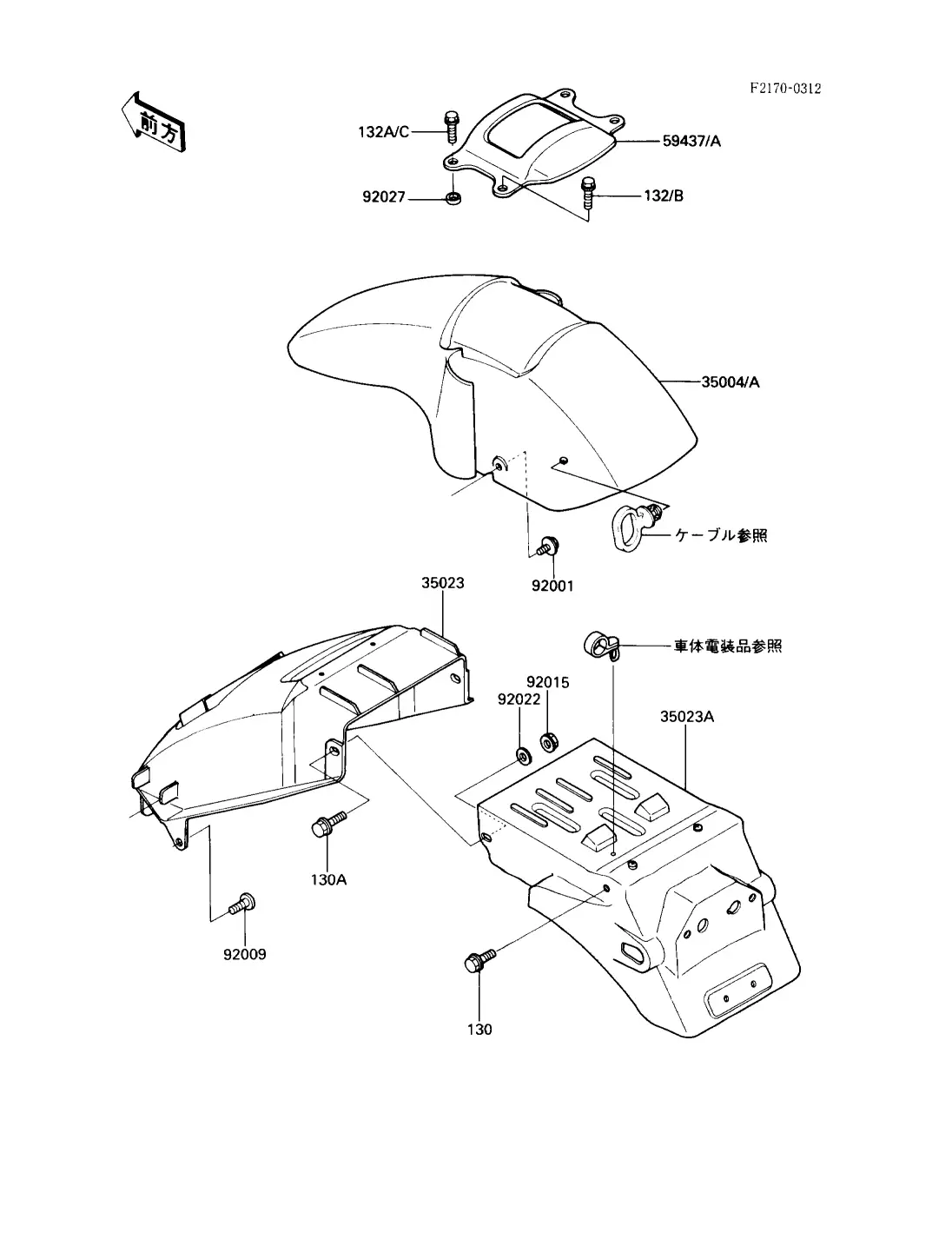 F2170-0312

前方

132A/C

59437/A

92027

132/B

35004/A

ケーブル参照

92001

35023

車体電装品参照

92015

92022

35023A

130A

92009

130