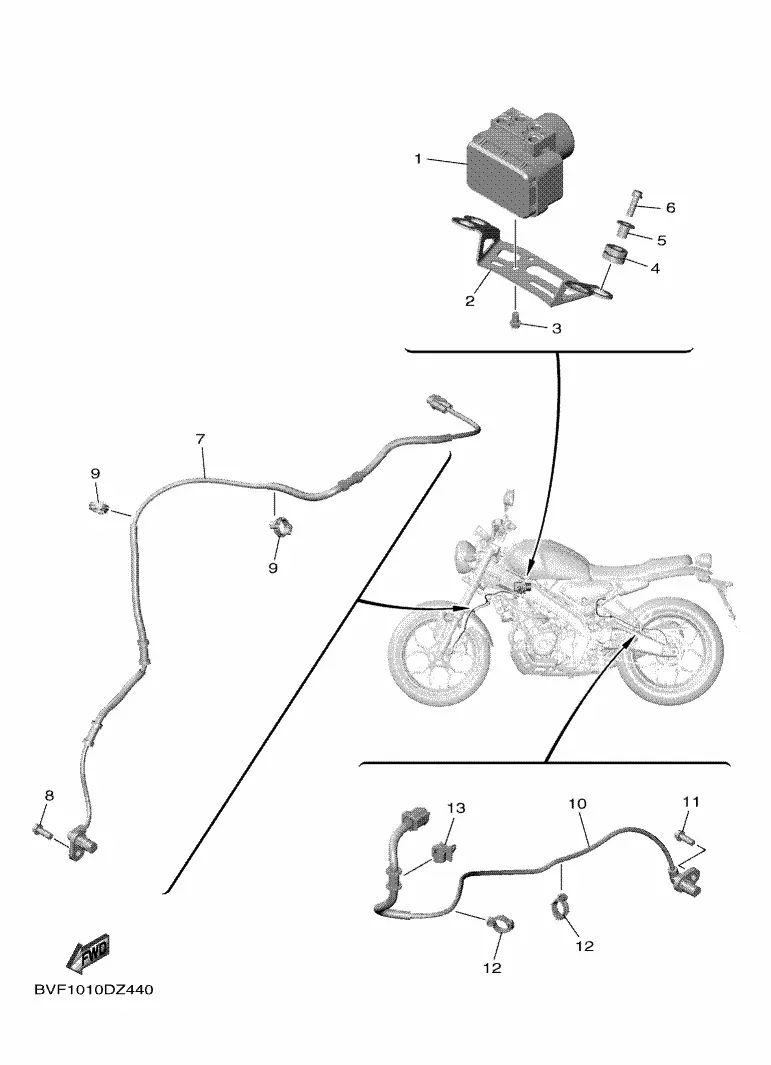 1
6
5
4
2
3
7
9
9
8
13
10
11
12
12
FWD
BVF1010DZ440