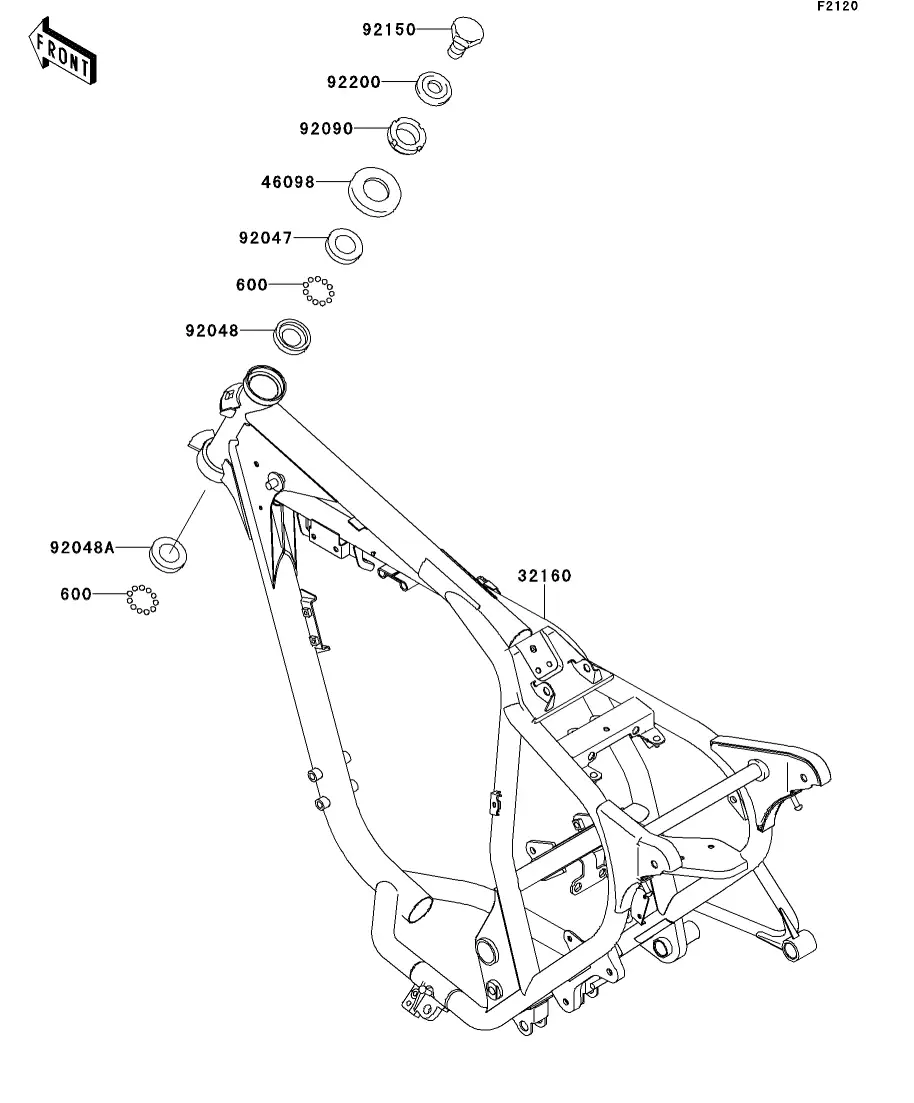 F2120

FRONT

92150

92200

92090

46098

92047

600

92048

92048A

600

32160