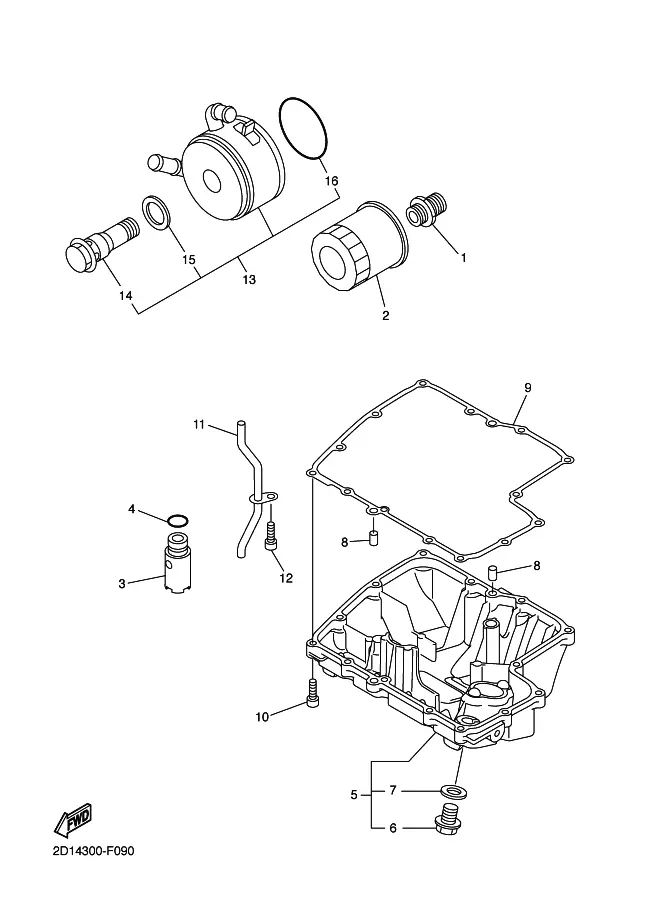 16
1
15
13
14
2
9
11
4
8
3
12
8
10
5
7
6
FWD
2D14300-F090