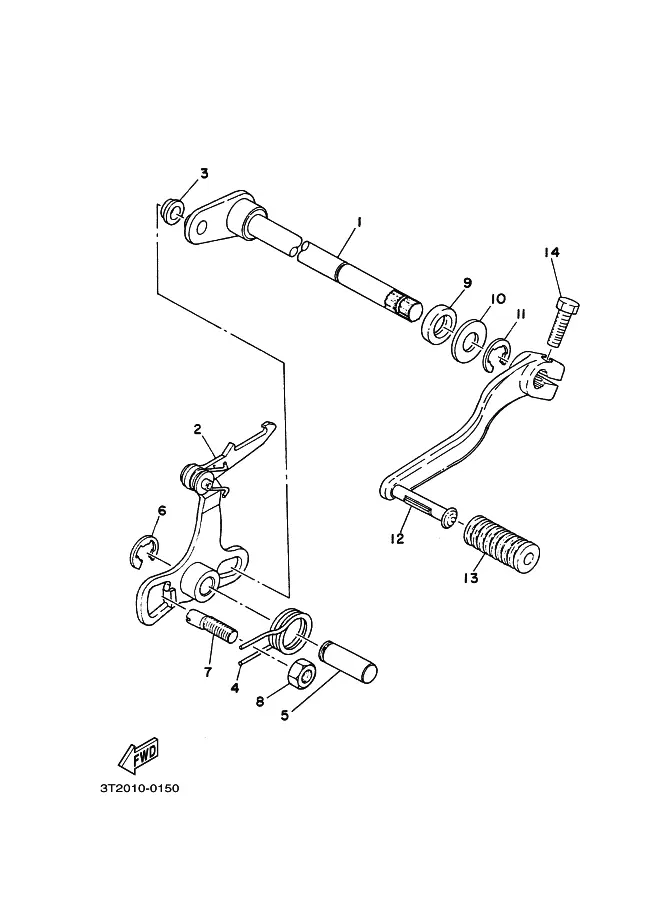 3
1
14
9
10
11
2
6
12
13
7
4
8
5
FWD
3T2010-0150