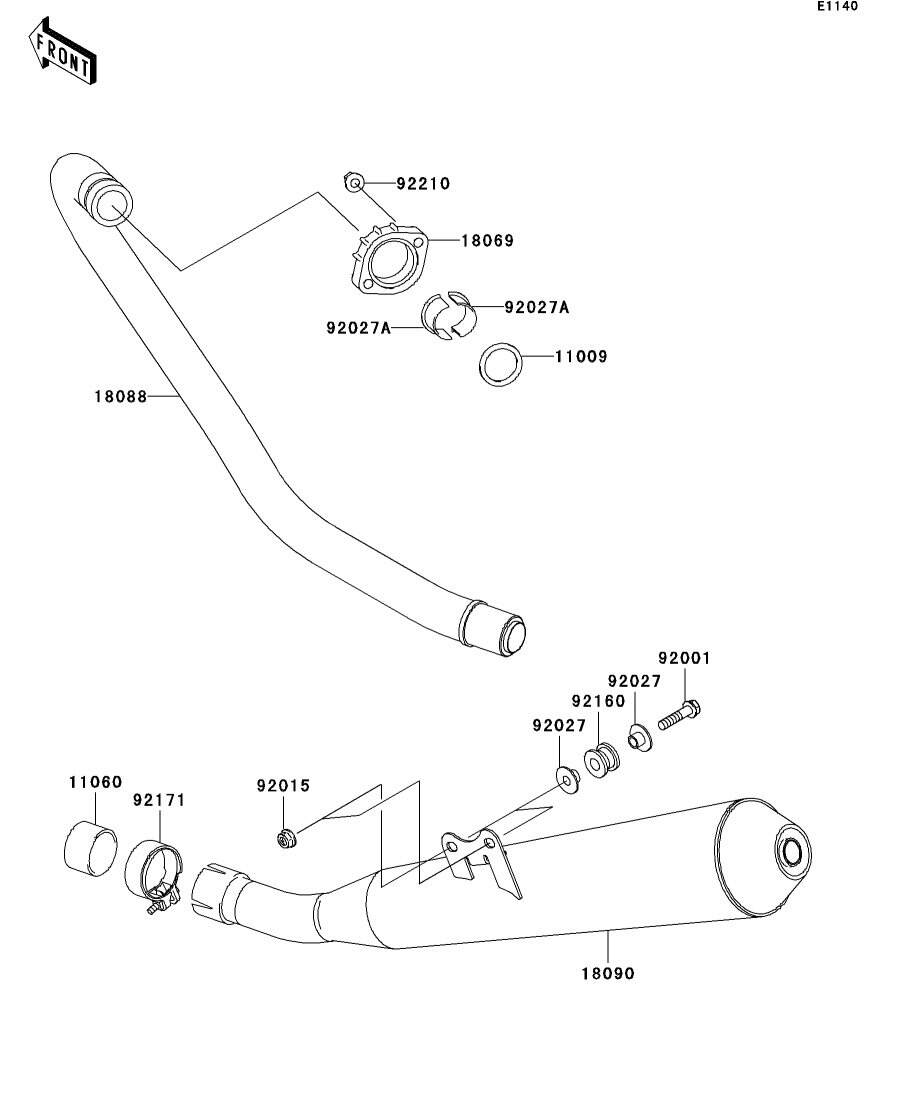 E1140

FRONT

92210
18069
92027A
92027A
11009
18088
92001
92027
92160
92027
11060
92171
92015
18090