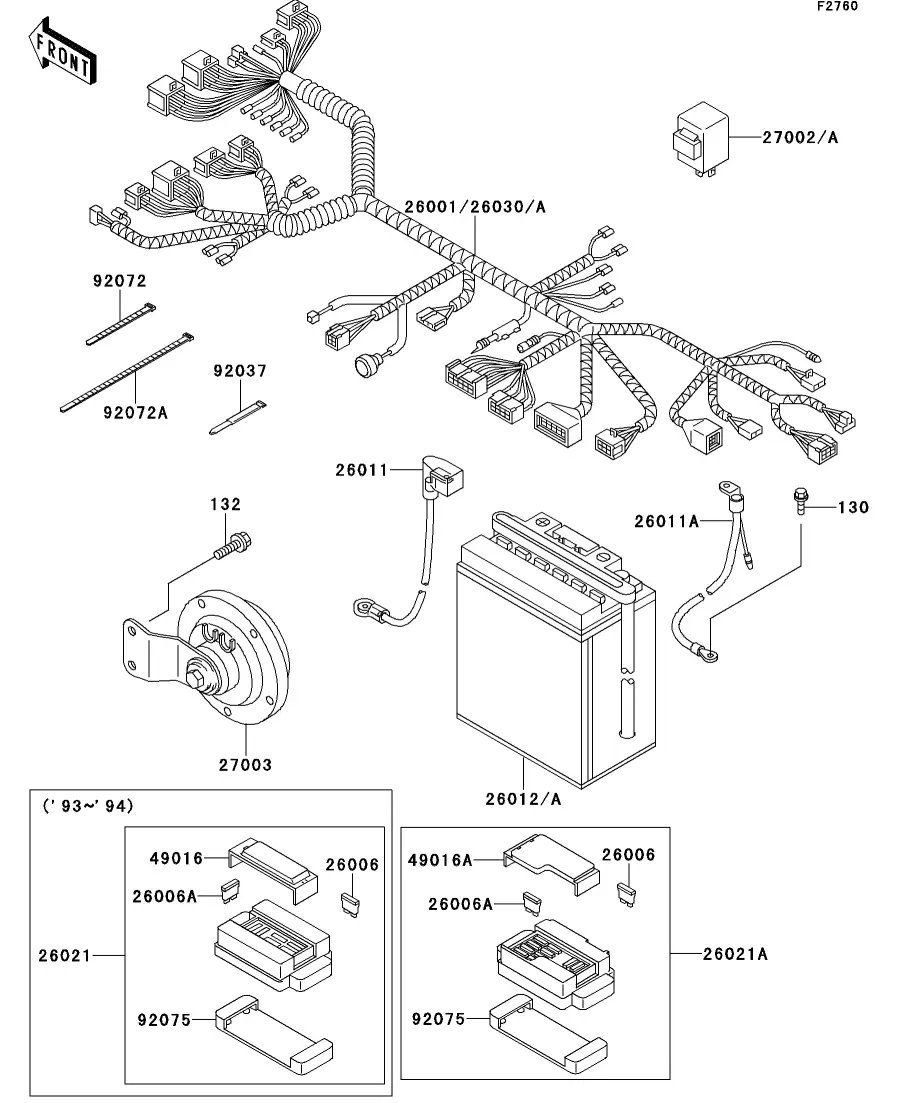 F2760

FRONT

27002/A

26001/26030/A

92072

92072A

92037

26011

132

26011A

130

27003

26012/A

('93~'94)

49016

26006

26006A

26021

92075

49016A

26006

26006A

26021A

92075