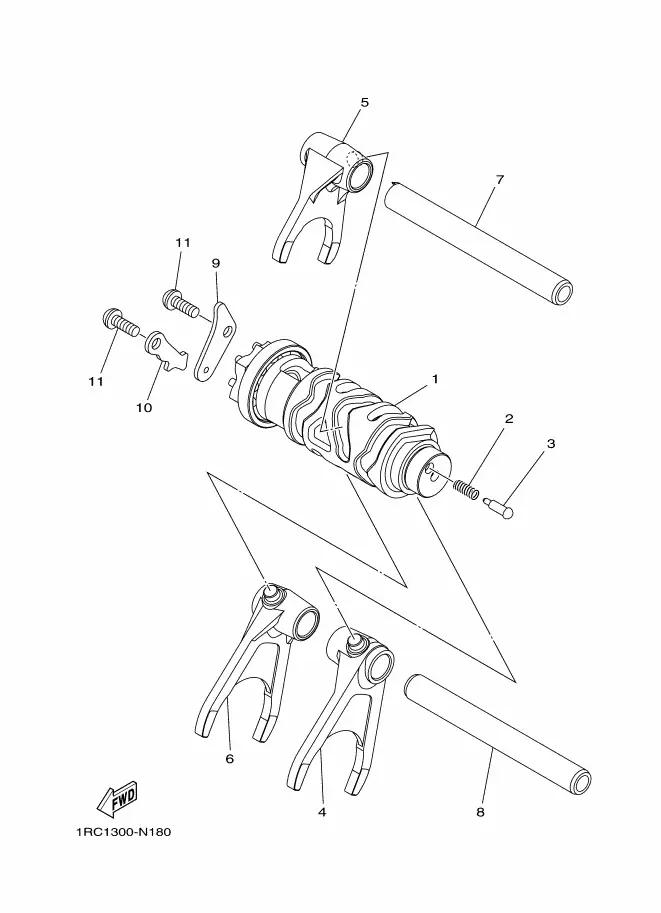 5
7
11
9
11
10
1
2
3
6
4
8
FWD
1RC1300-N180