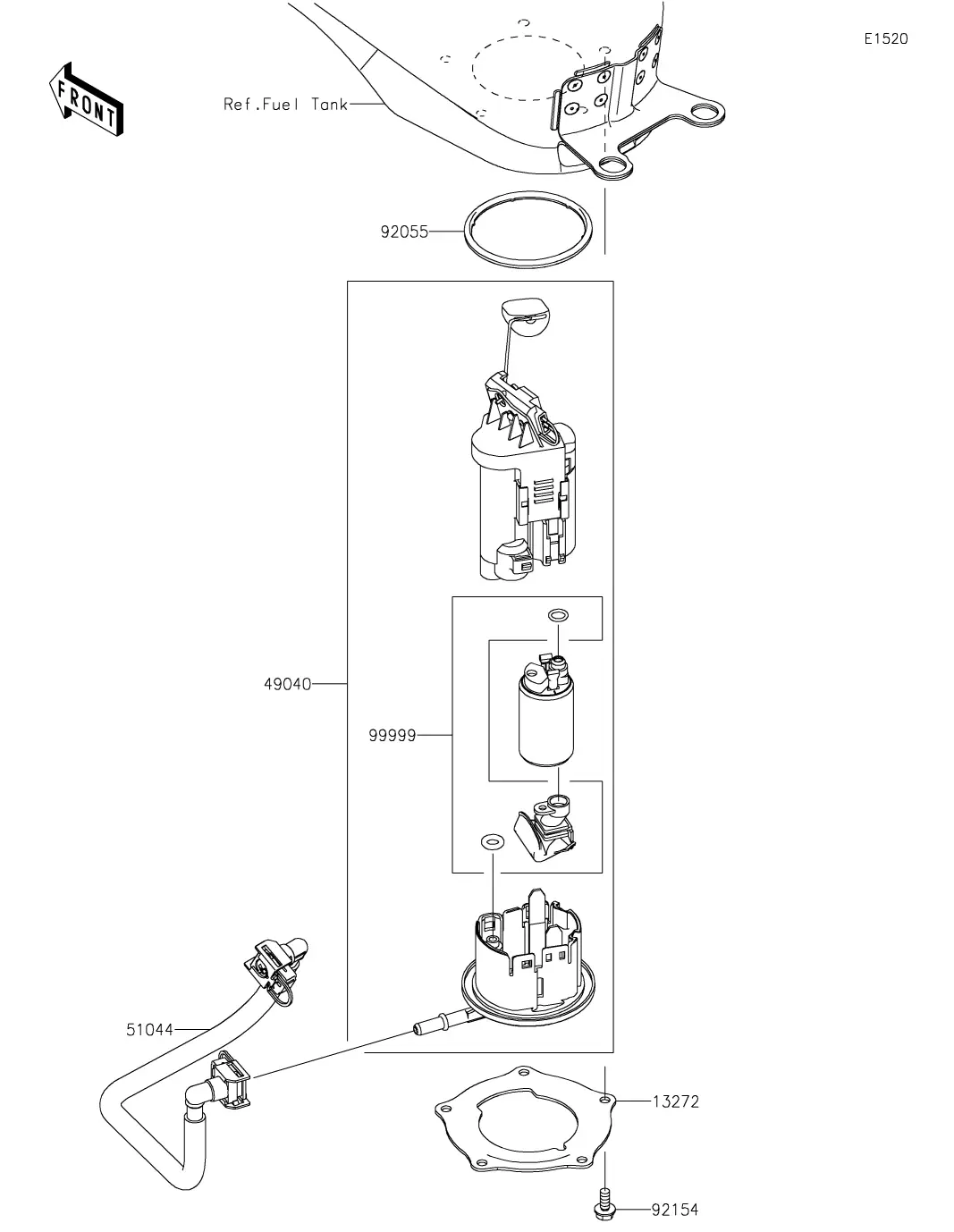 E1520

FRONT

Ref.Fuel Tank

92055

49040

99999

51044

13272

92154