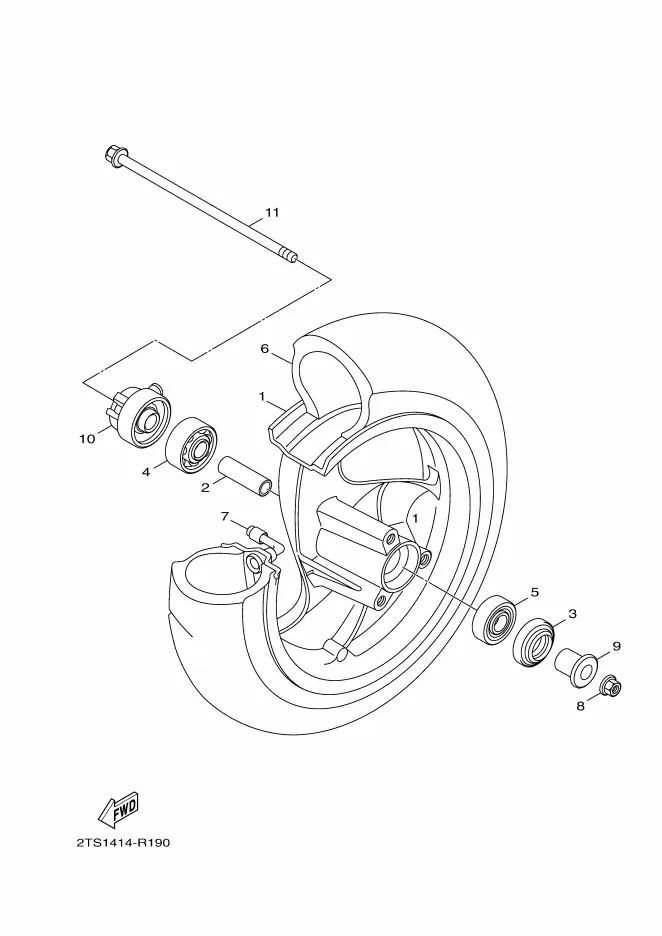 11

6

1

10

4

2

7

1

5

3

9

8

FWD

2TS1414-R190